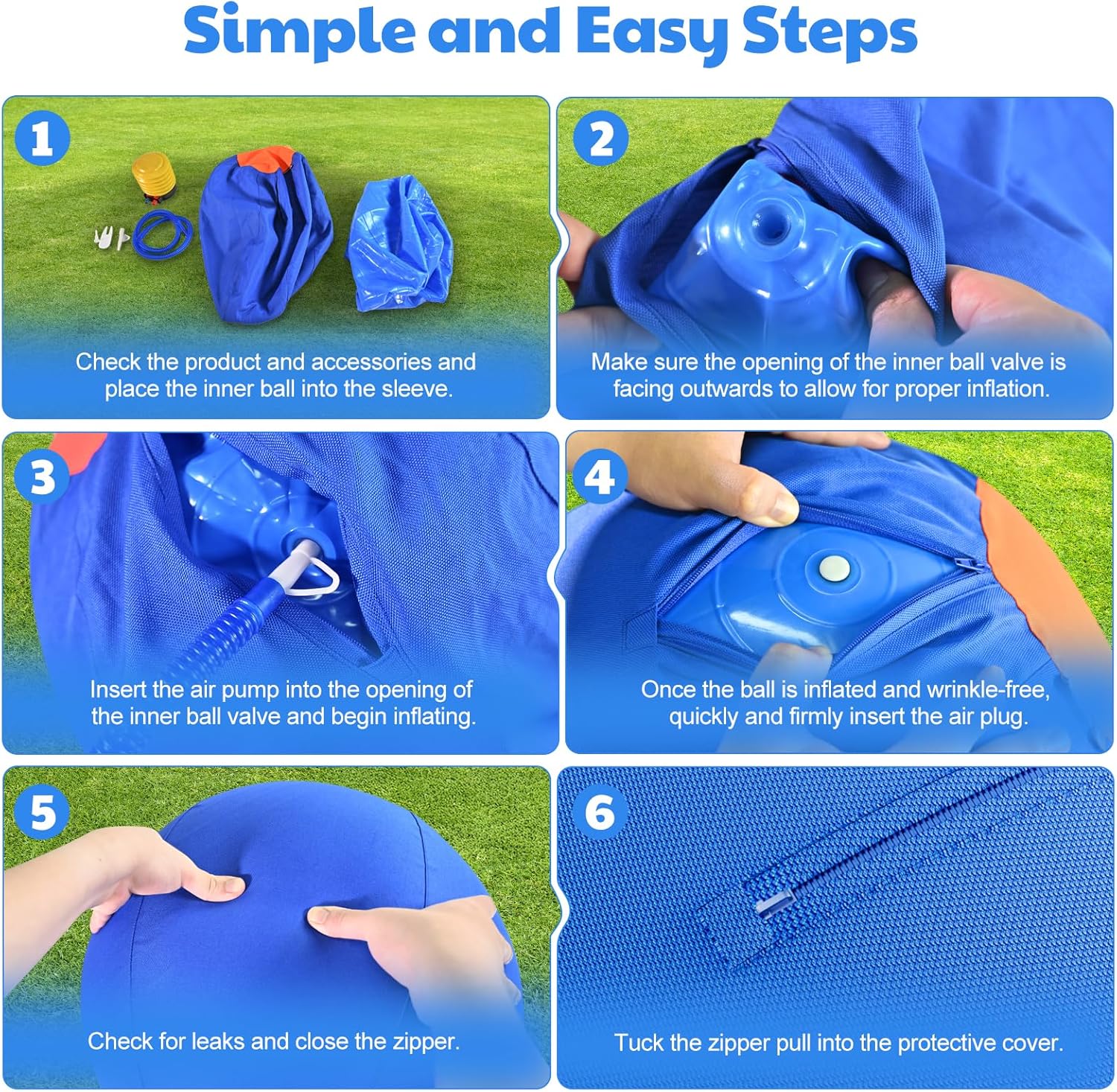 Simple and Easy Steps

1

Check the product and accessories and place the inner ball into the sleeve.

2

Make sure the opening of the inner ball valve is facing outwards to allow for proper inflation.

3

Insert the air pump into the opening of the inner ball valve and begin inflating.

4

Once the ball is inflated and wrinkle-free, quickly and firmly insert the air plug.

5

Check for leaks and close the zipper.

6

Tuck the zipper pull into the protective cover.