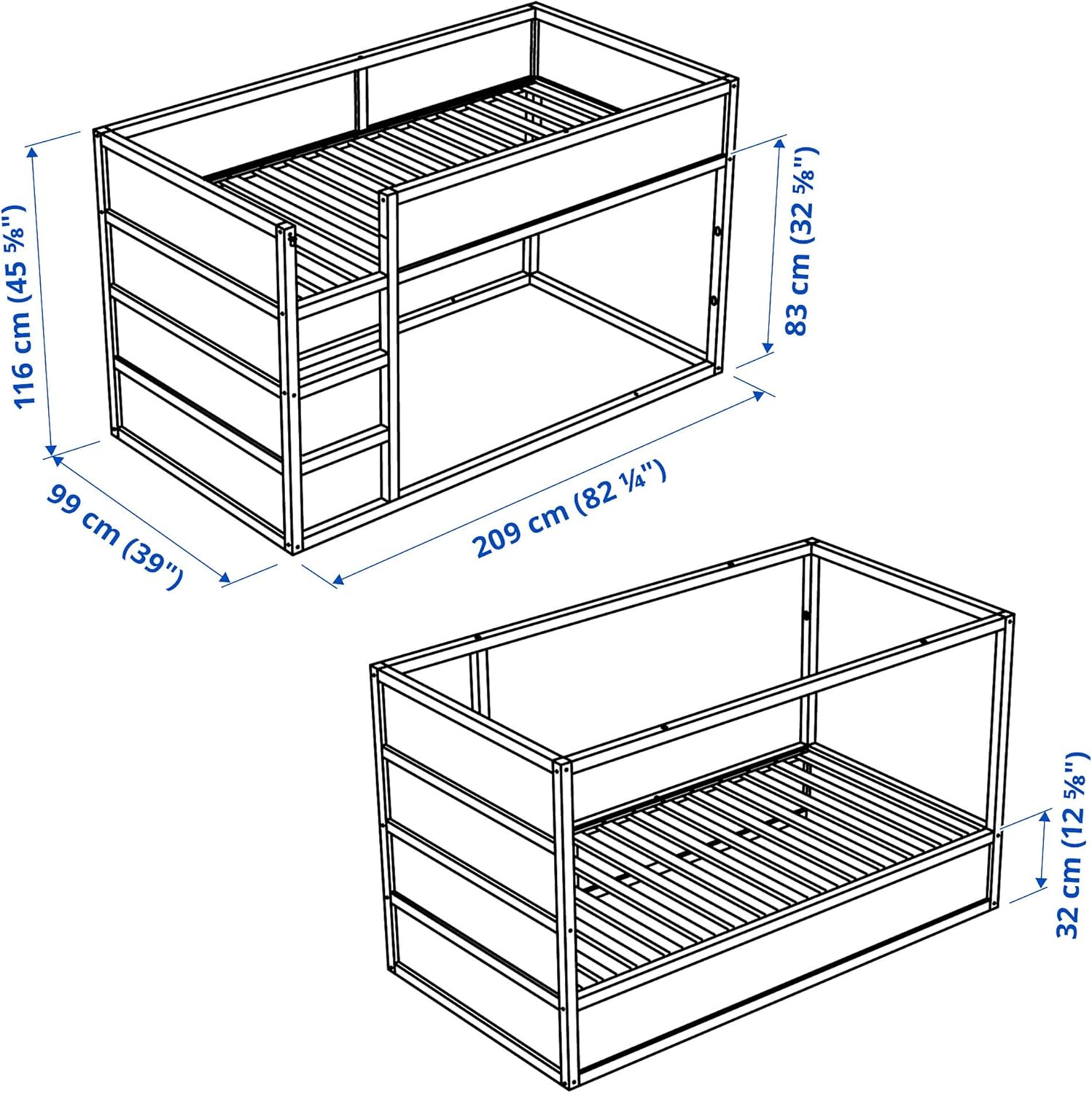 116 cm (45 ⅝")

83 cm (32 ⅝")

99 cm (39")

209 cm (82 ¼")

32 cm (12 ⅝")