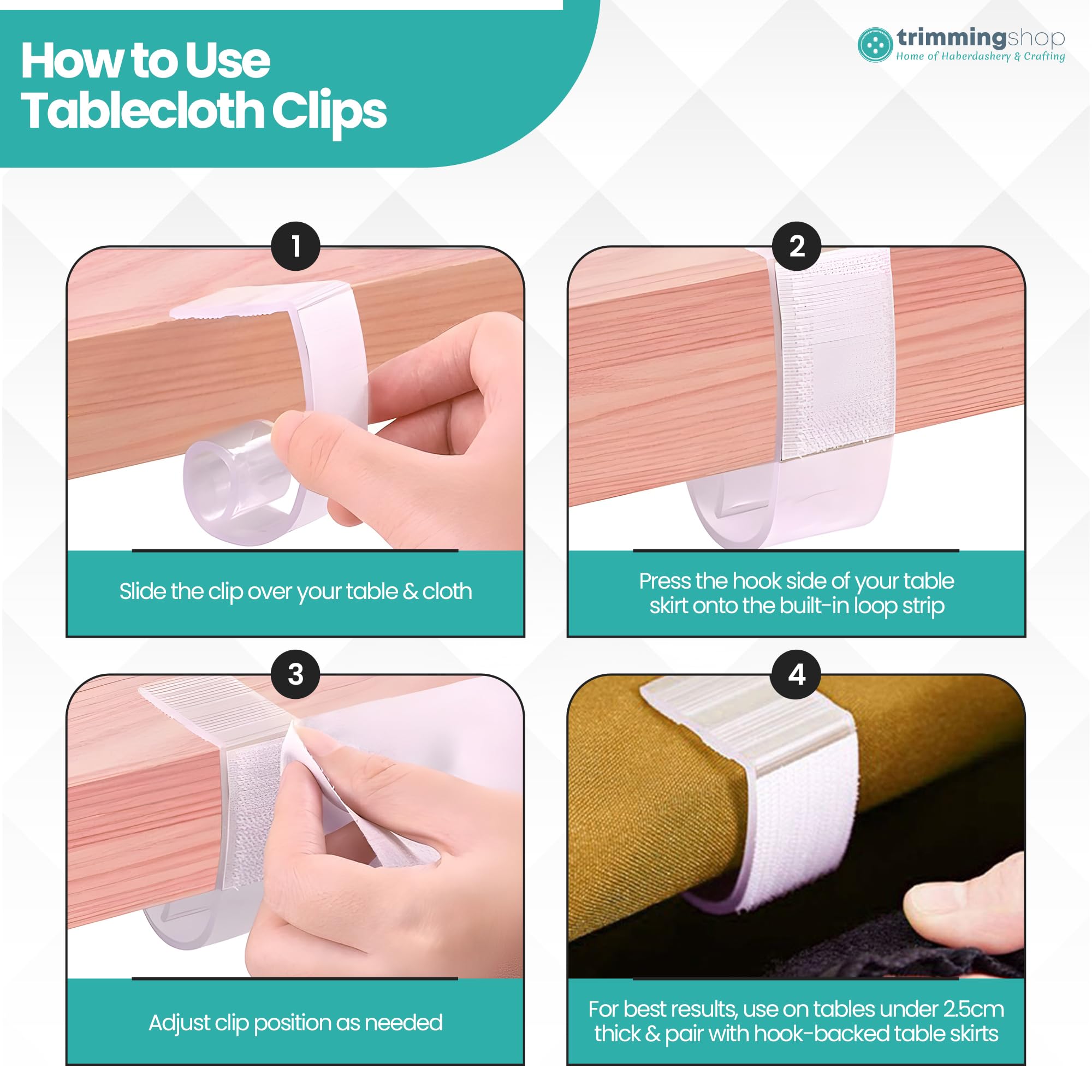 How to Use Tablecloth Clips

trimmingshop
Home of Haberdashery & Crafting

1

Slide the clip over your table & cloth

2

Press the hook side of your table skirt onto the built-in loop strip

3

Adjust clip position as needed

4

For best results, use on tables under 2.5cm thick & pair with hook-backed table skirts