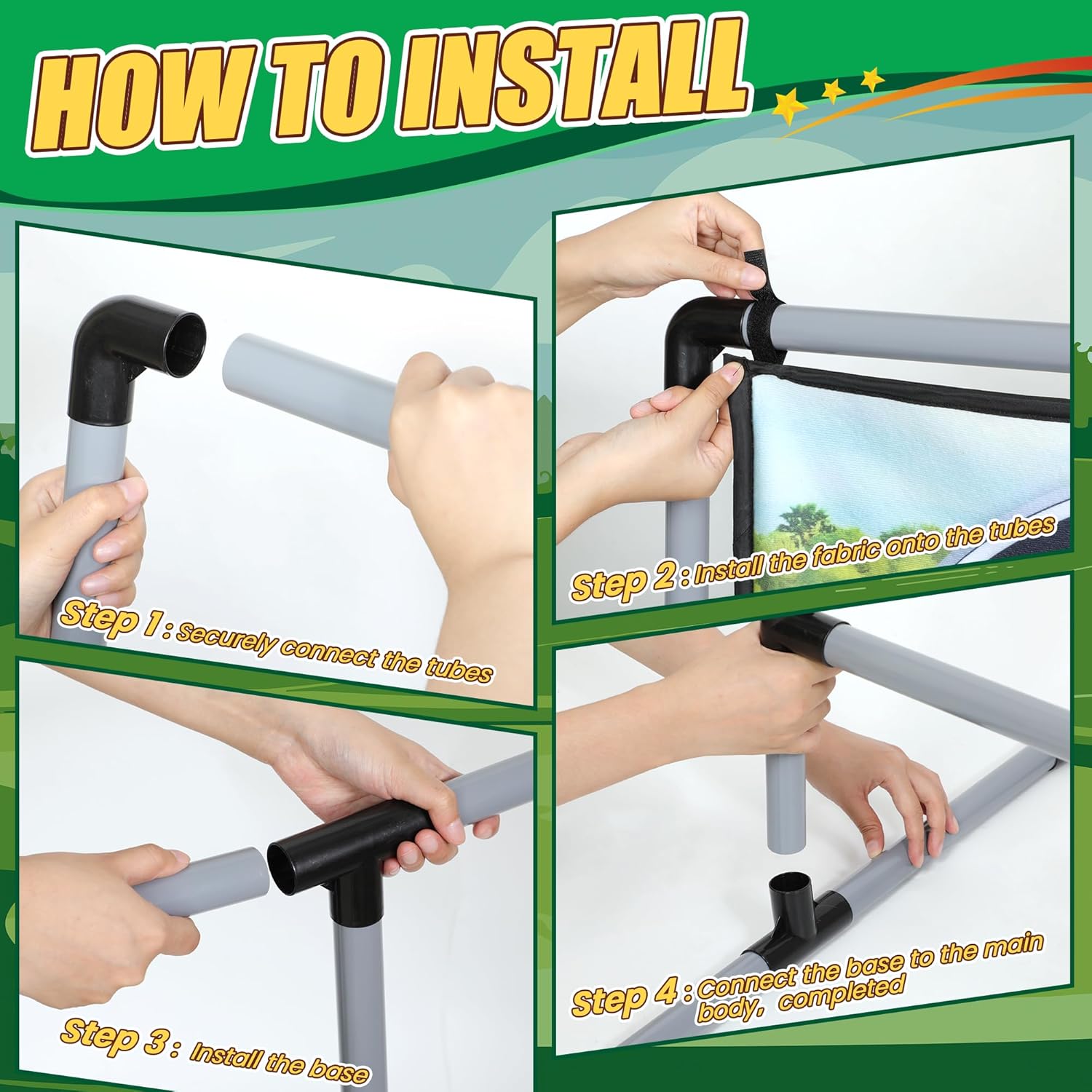 HOW TO INSTALL

Step 1 : Securely connect the tubes

Step 2 : Install the fabric onto the tubes

Step 3 : Install the base

Step 4 : Connect the base to the main body, completed