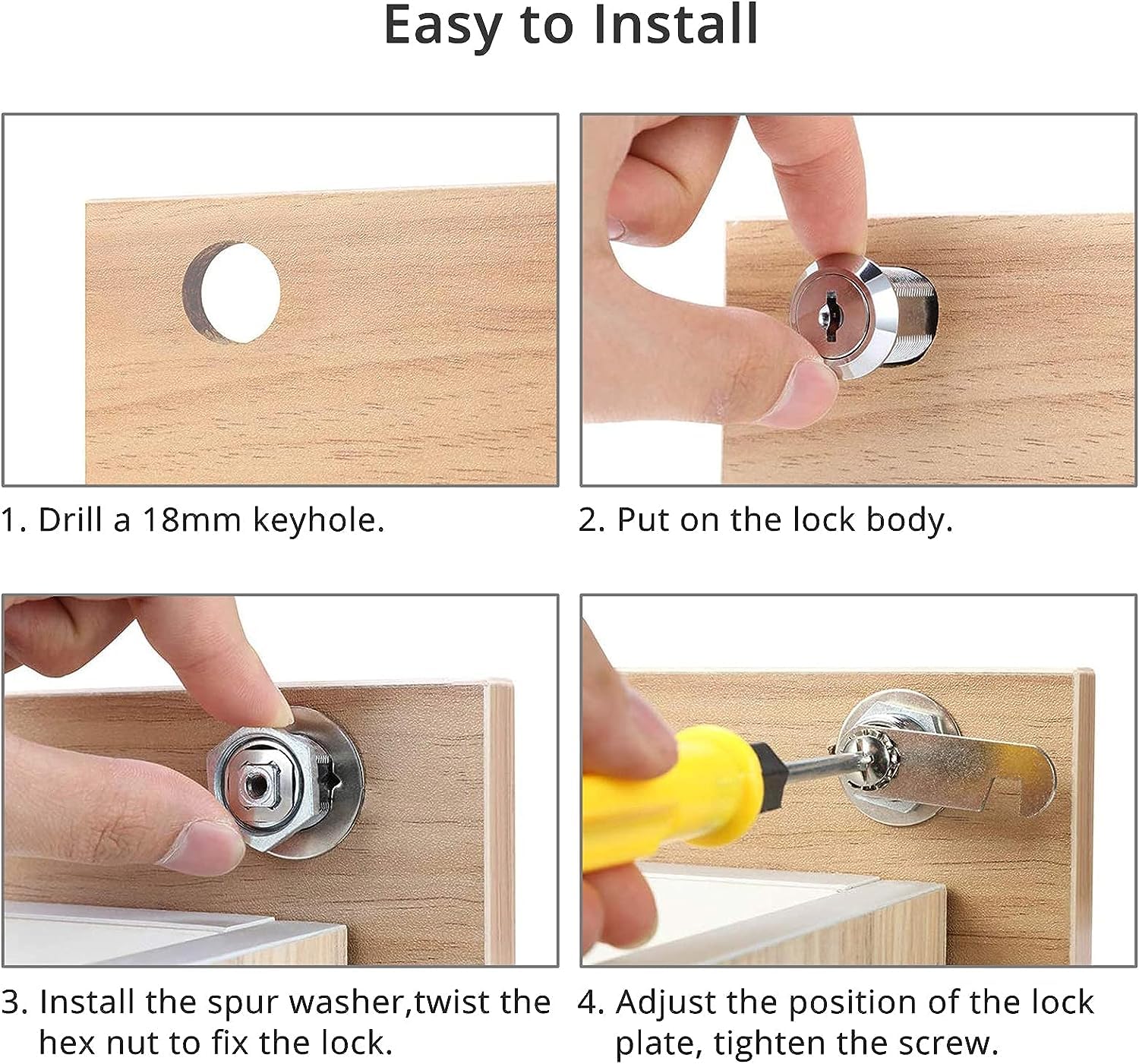 Easy to Install

1. Drill a 18mm keyhole.

2. Put on the lock body.

3. Install the spur washer,twist the hex nut to fix the lock.

4. Adjust the position of the lock plate, tighten the screw.