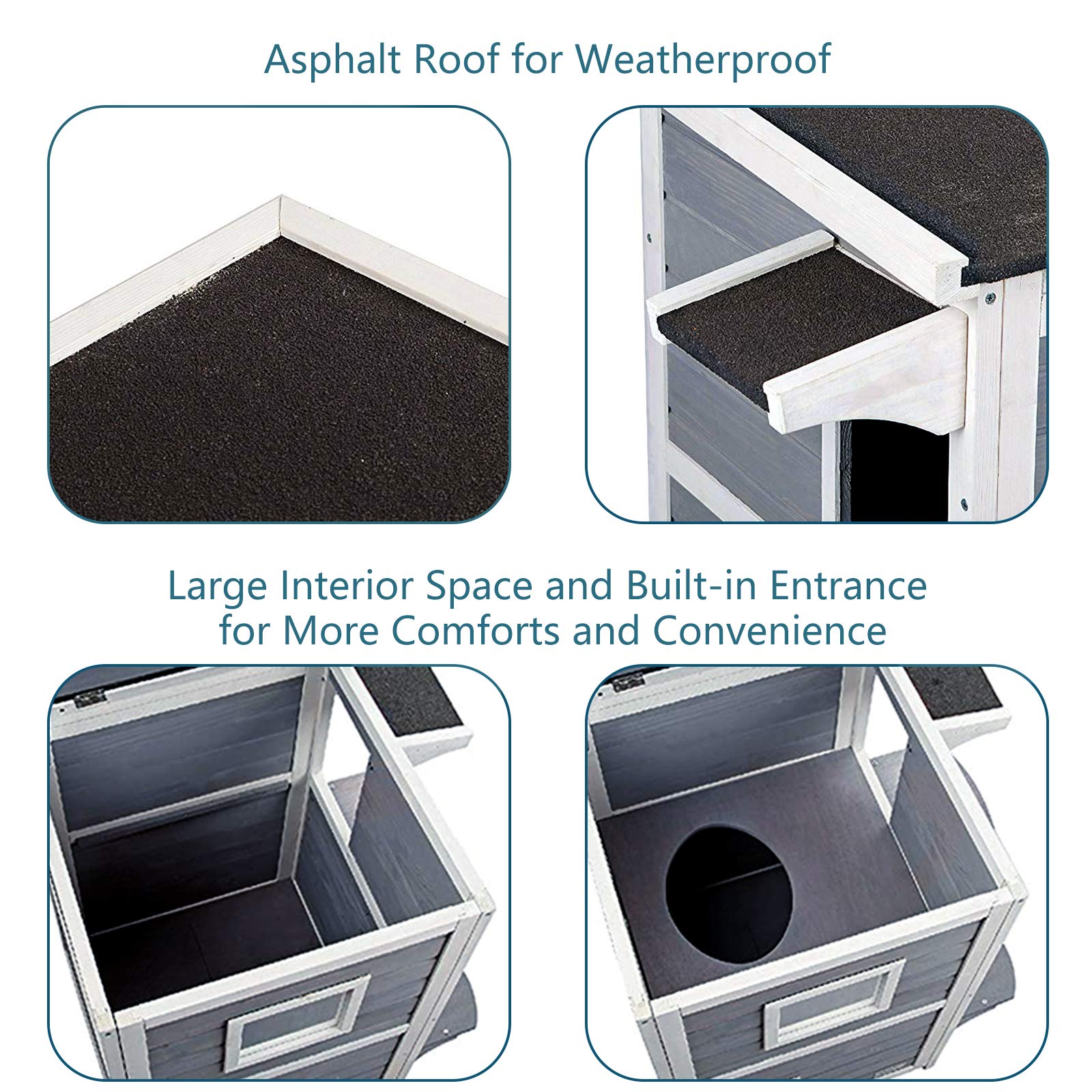 Asphalt Roof for Weatherproof

Large Interior Space and Built-in Entrance for More Comforts and Convenience