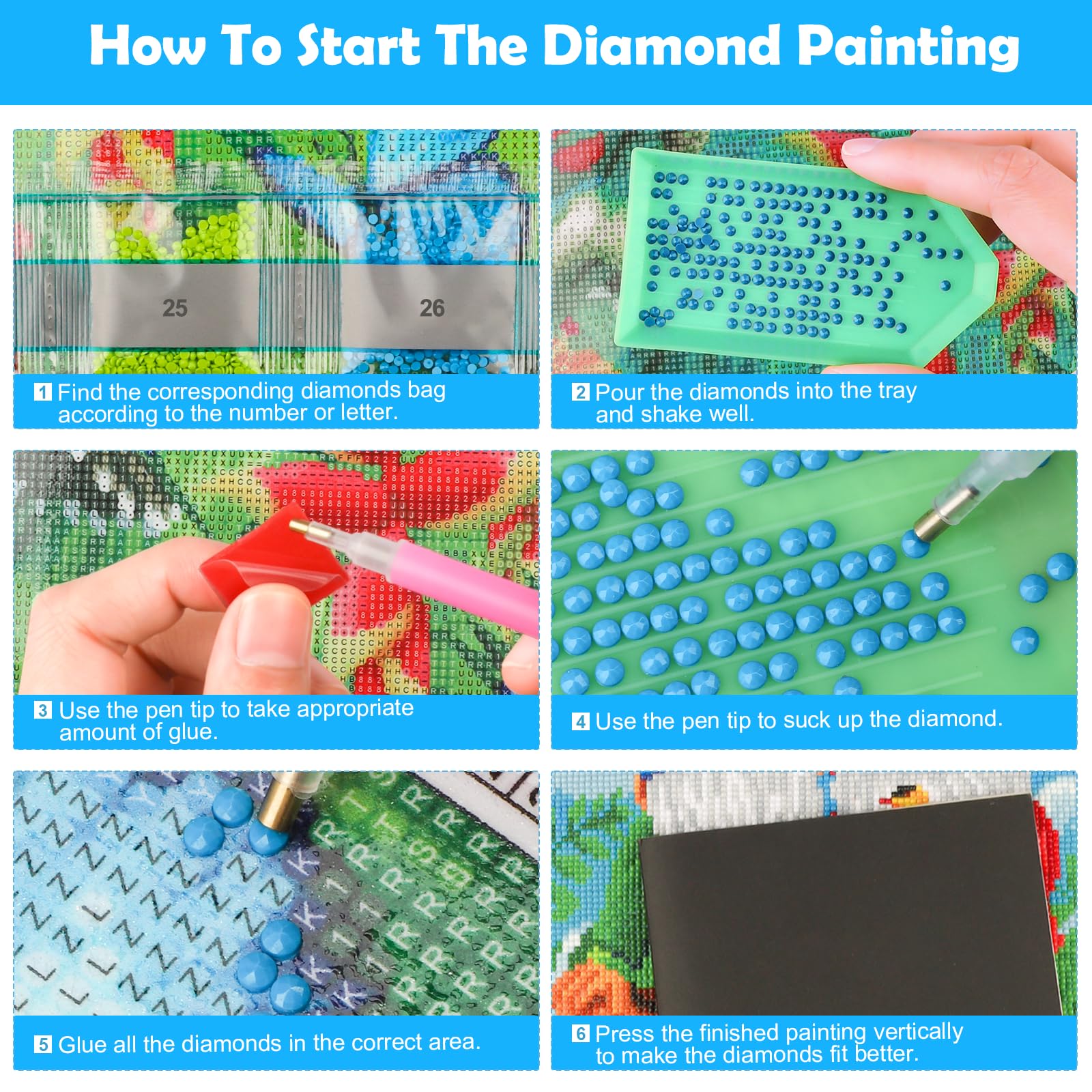 How To Start The Diamond Painting

25

26

1 Find the corresponding diamonds bag according to the number or letter.

2 Pour the diamonds into the tray and shake well.

3 Use the pen tip to take appropriate amount of glue.

4 Use the pen tip to suck up the diamond.

5 Glue all the diamonds in the correct area.

6 Press the finished painting vertically to make the diamonds fit better.