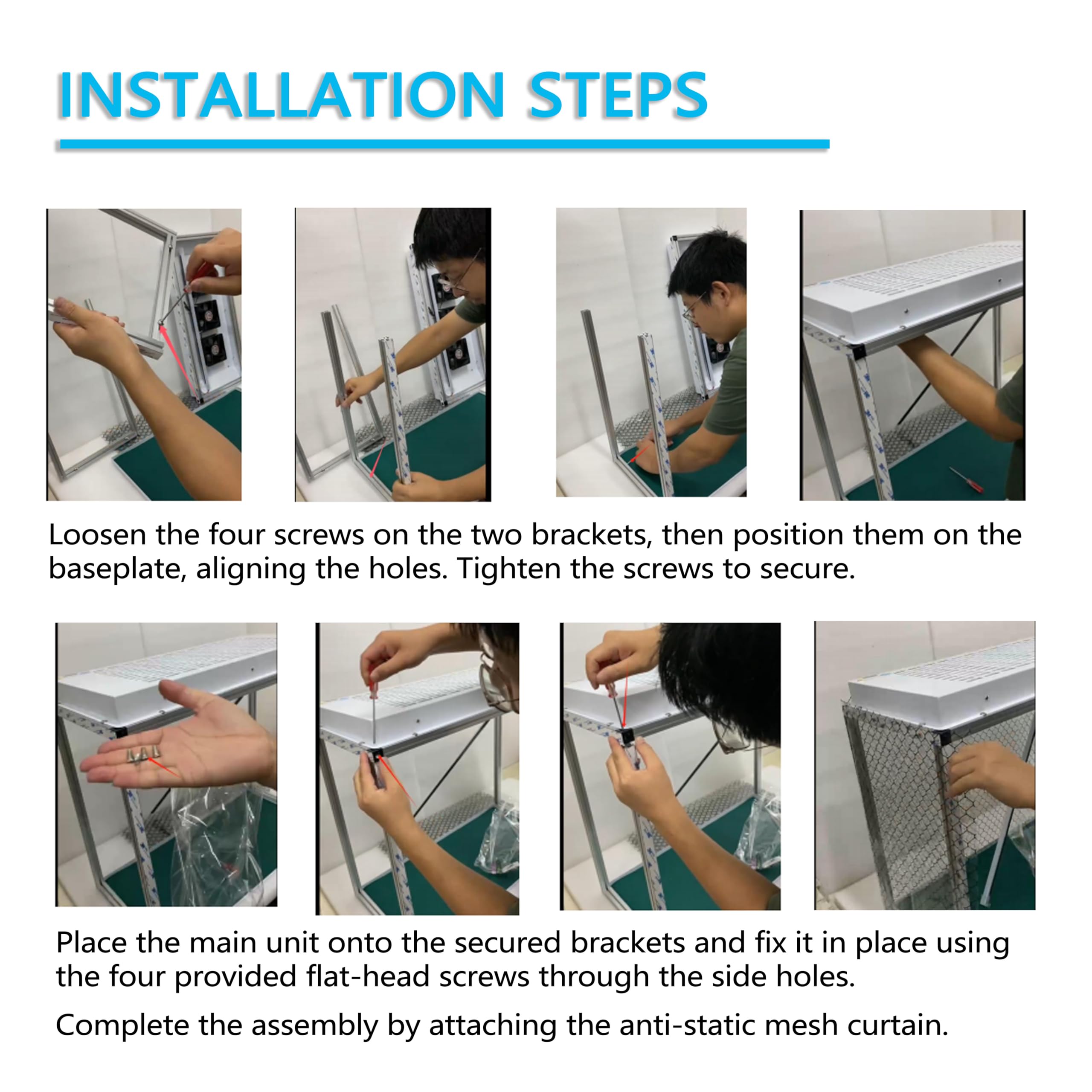 INSTALLATION STEPS

Loosen the four screws on the two brackets, then position them on the baseplate, aligning the holes. Tighten the screws to secure.

Place the main unit onto the secured brackets and fix it in place using the four provided flat-head screws through the side holes.

Complete the assembly by attaching the anti-static mesh curtain.