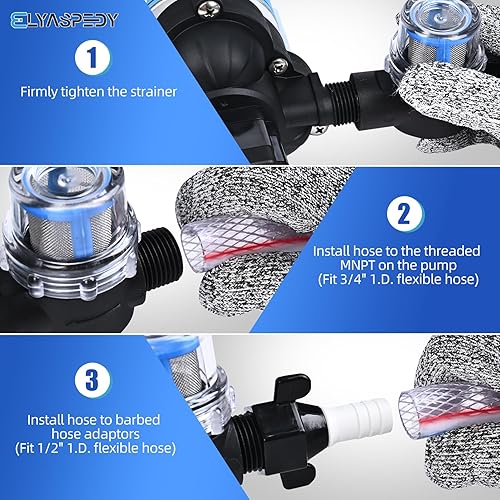 ELYASPEDY

1

Firmly tighten the strainer

2

Install hose to the threaded MNPT on the pump (Fit 3/4" 1.D. flexible hose)

3

Install hose to barbed hose adaptors (Fit 1/2" 1.D. flexible hose)