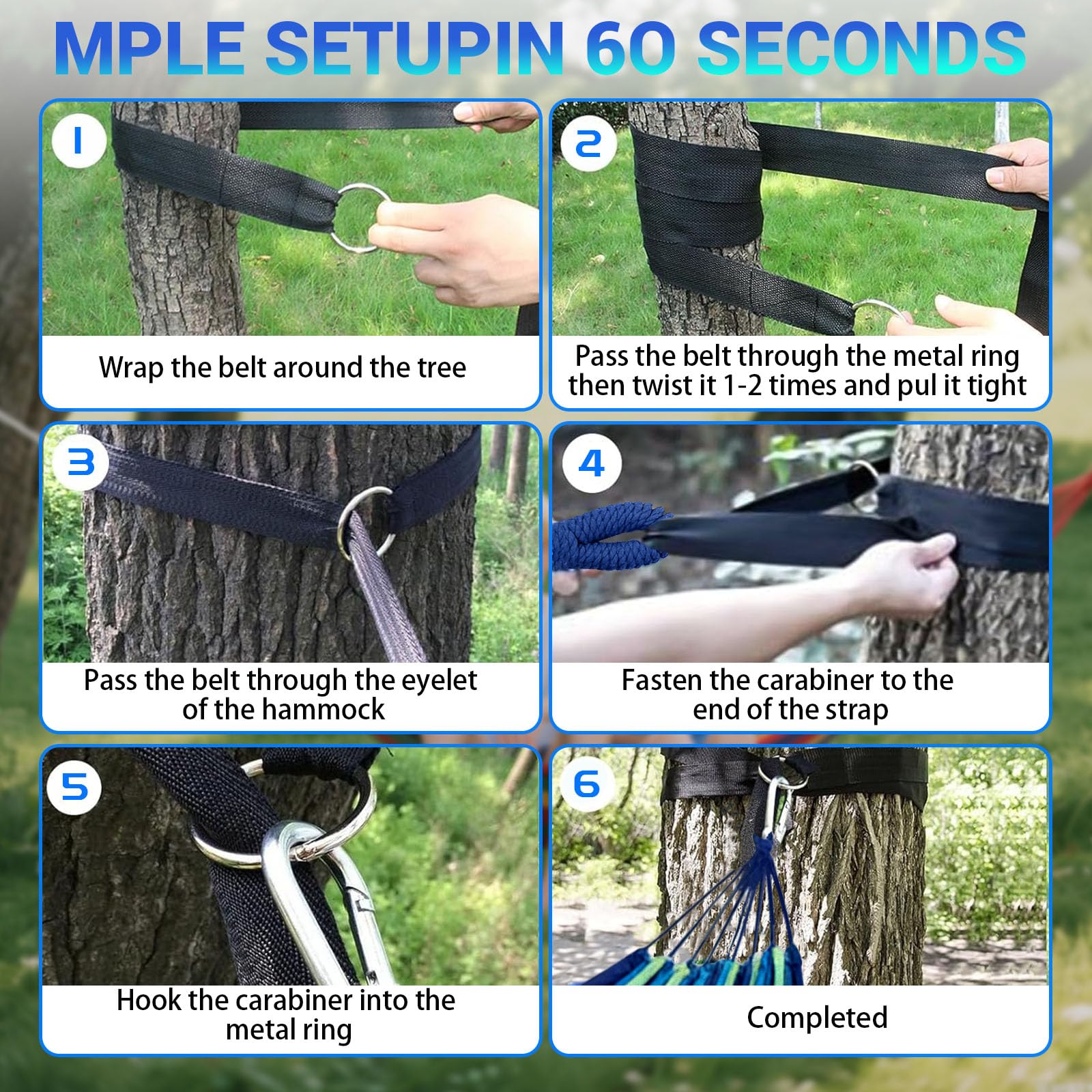 MPLE SETUPIN 60 SECONDS

1

Wrap the belt around the tree

2

Pass the belt through the metal ring then twist it 1-2 times and pul it tight

3

Pass the belt through the eyelet of the hammock

4

Fasten the carabiner to the end of the strap

5

Hook the carabiner into the metal ring

6

Completed