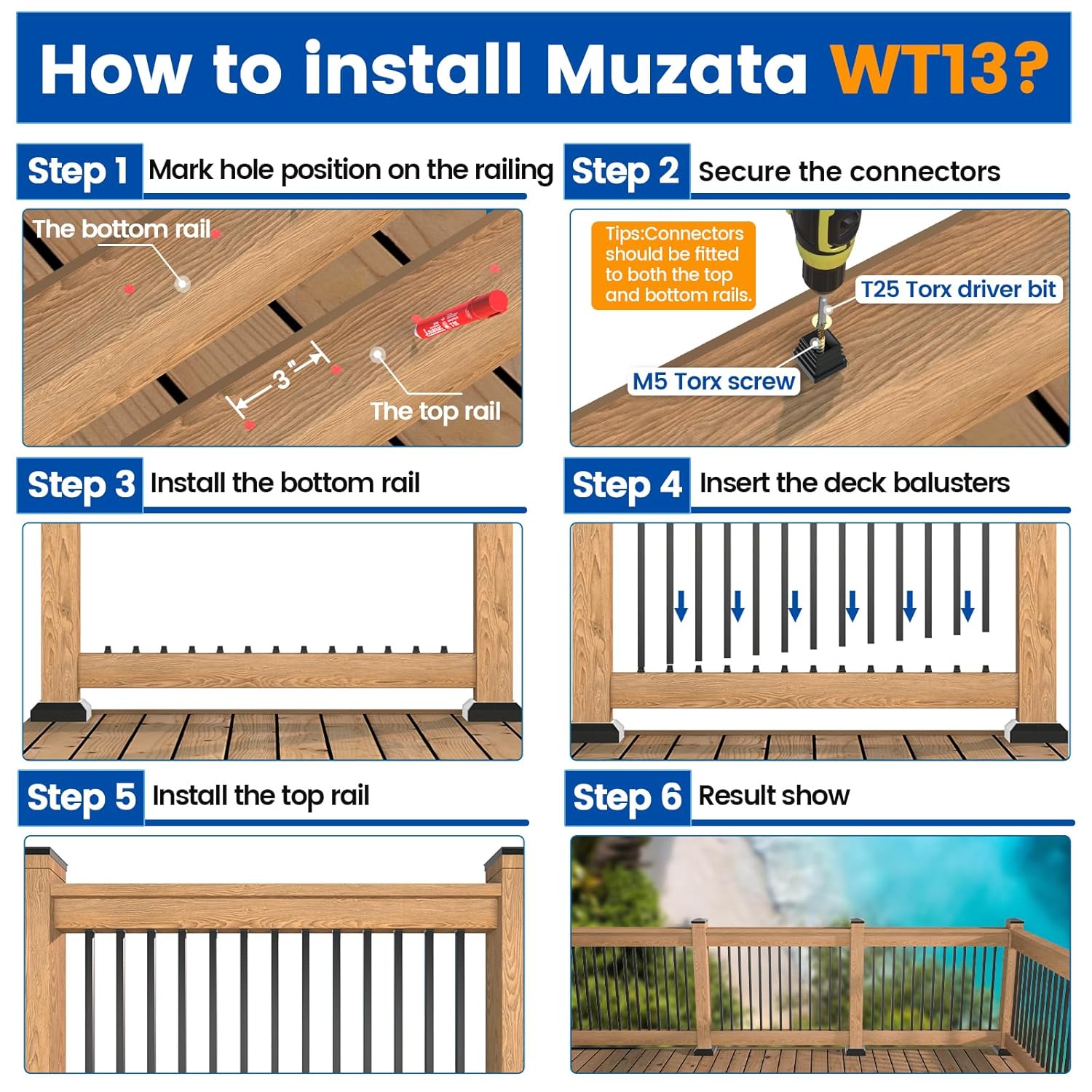 How to install Muzata WT13?

Step 1 Mark hole position on the railing

The bottom rail

3"

The top rail

Step 2 Secure the connectors

Tips:Connectors should be fitted to both the top and bottom rails.

T25 Torx driver bit

M5 Torx screw

Step 3 Install the bottom rail

Step 4 Insert the deck balusters

Step 5 Install the top rail

Step 6 Result show