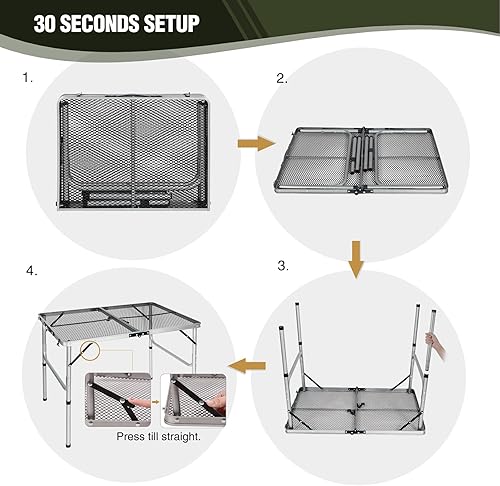 30 SECONDS SETUP

1.

2.

3.

4.

Press till straight.