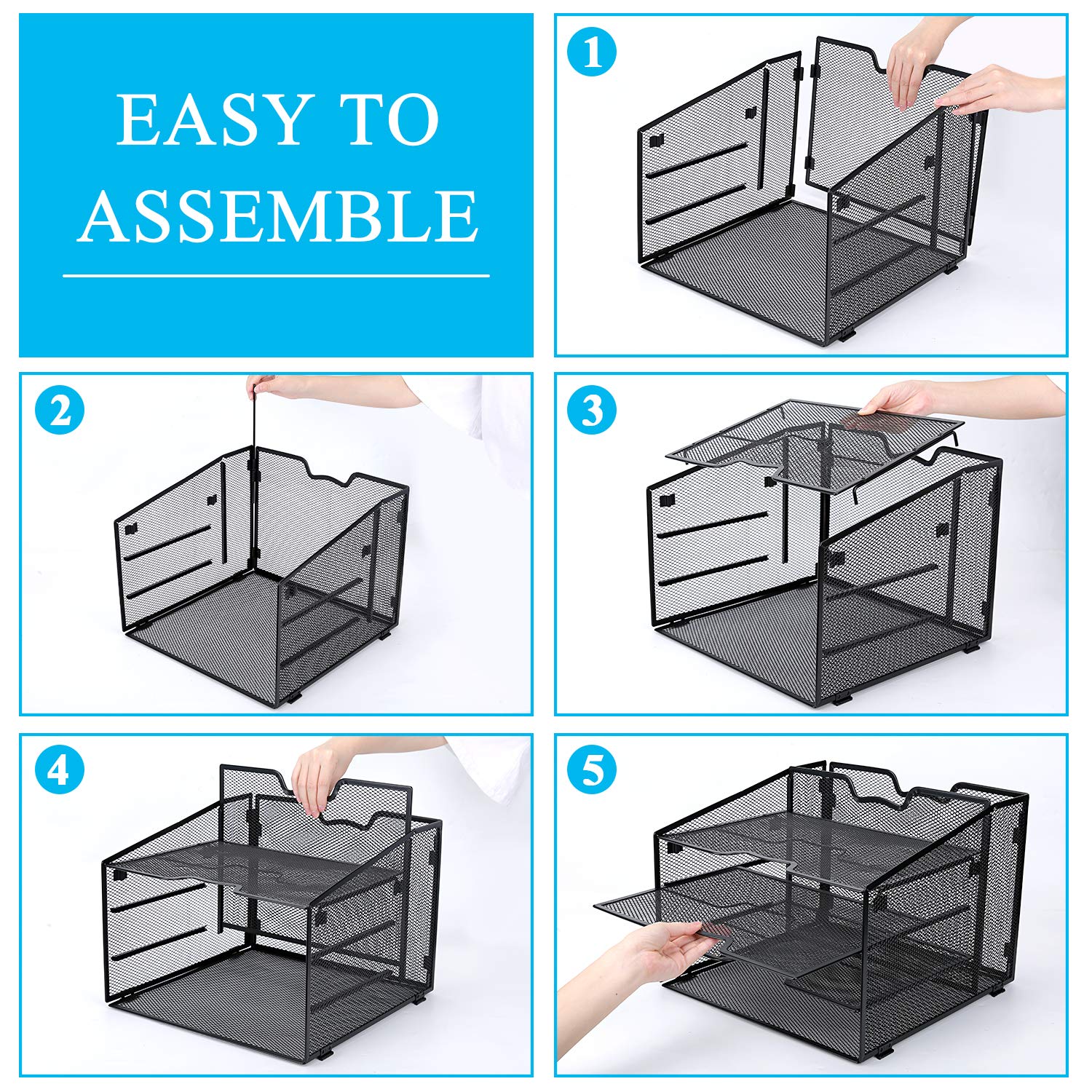 EASY TO ASSEMBLE

1

2

3

4

5