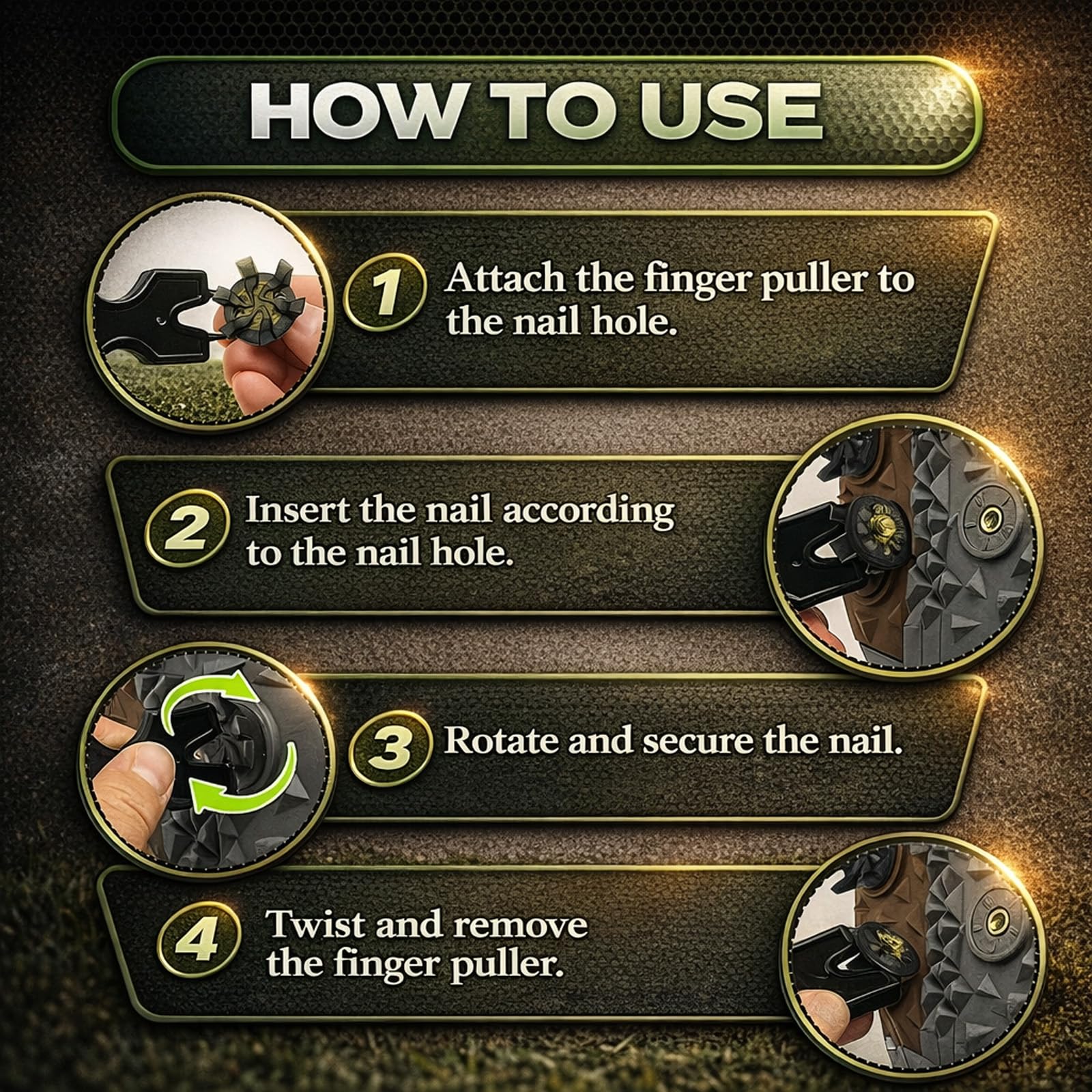 HOW TO USE

1 Attach the finger puller to the nail hole.

2 Insert the nail according to the nail hole.

3 Rotate and secure the nail.

4 Twist and remove the finger puller.