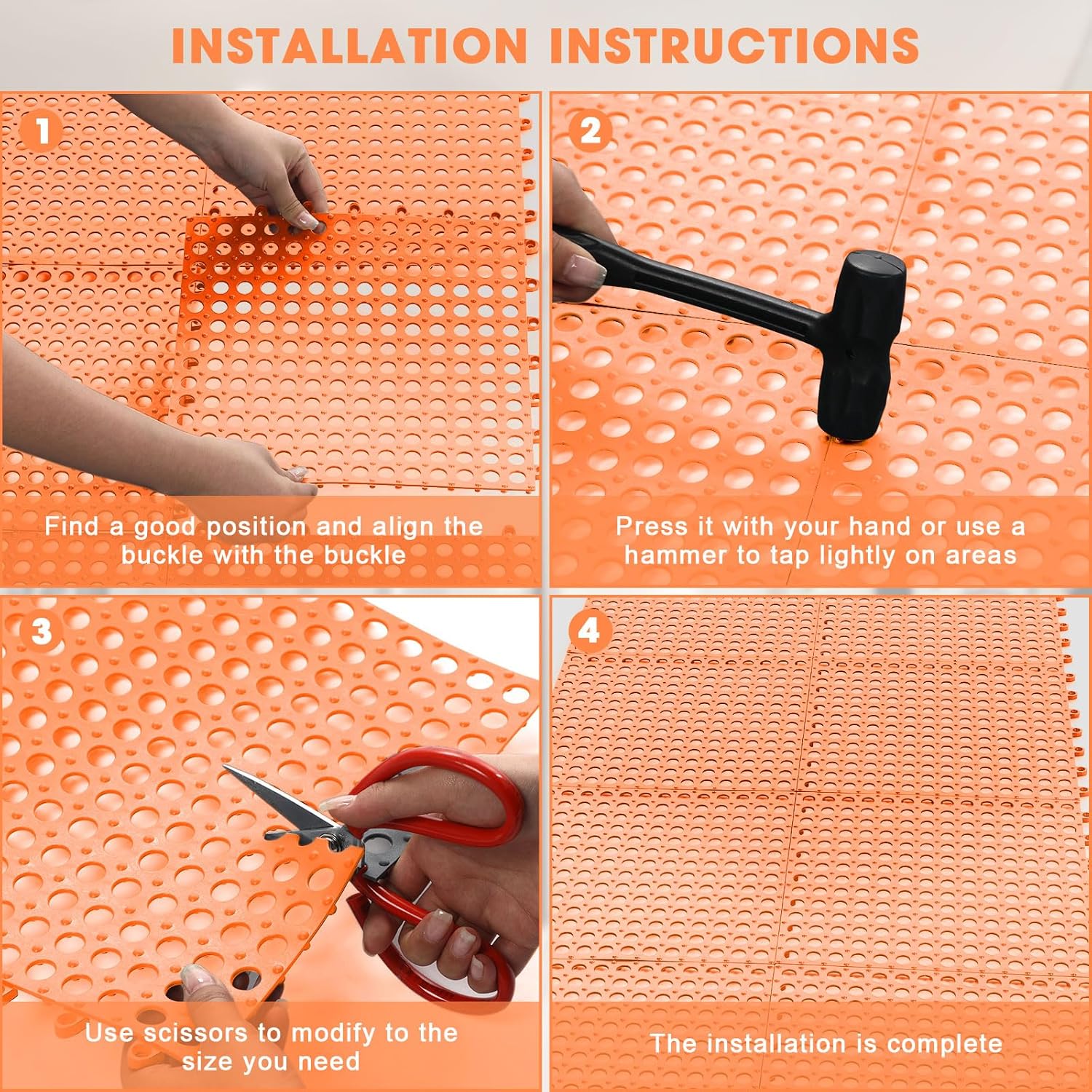 INSTALLATION INSTRUCTIONS

1

Find a good position and align the buckle with the buckle

2

Press it with your hand or use a hammer to tap lightly on areas

3

Use scissors to modify to the size you need

4

The installation is complete