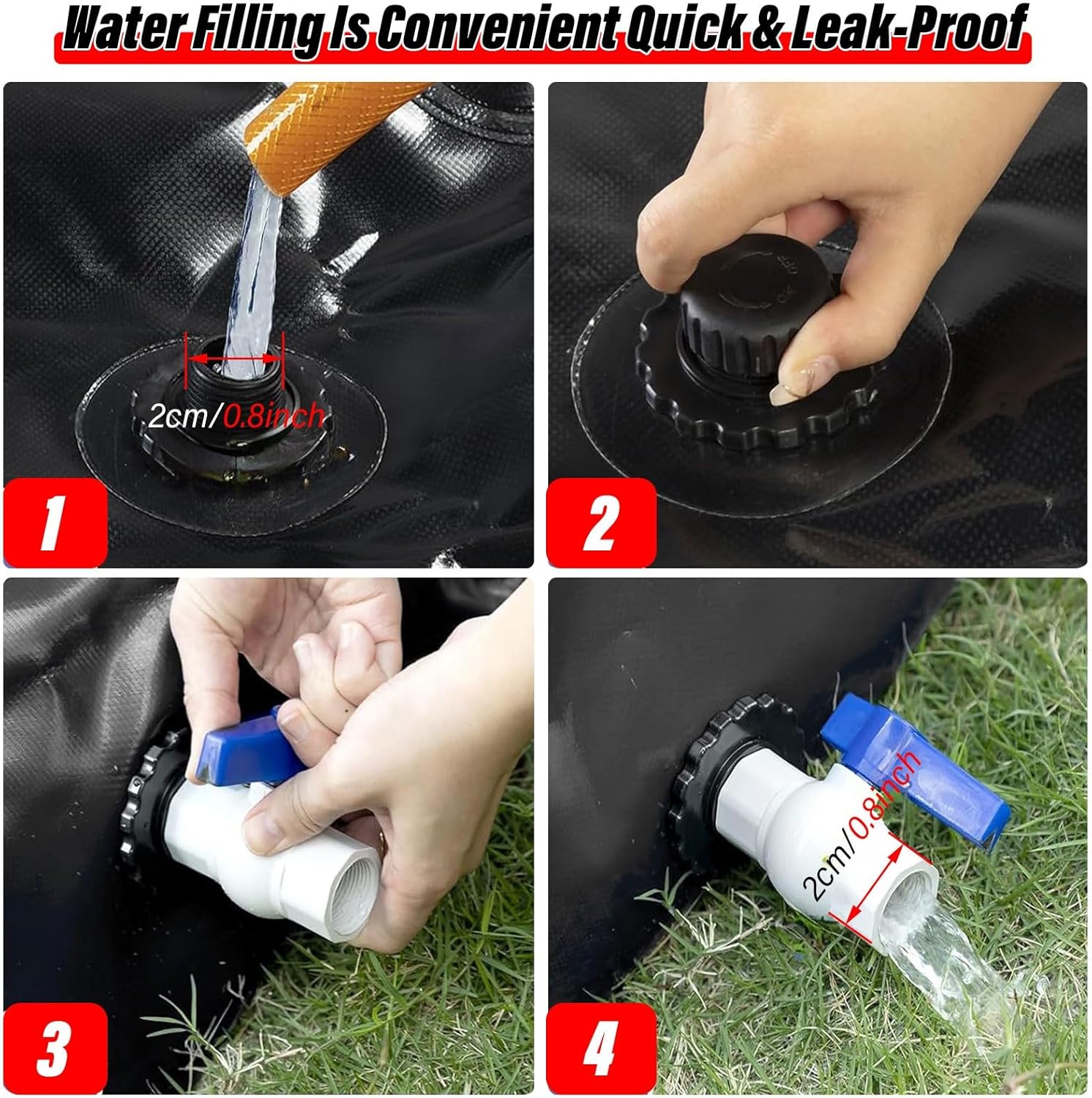 Water Filling Is Convenient Quick & Leak-Proof

2cm/0.8inch

1

2

3

2cm/0.8inch

4