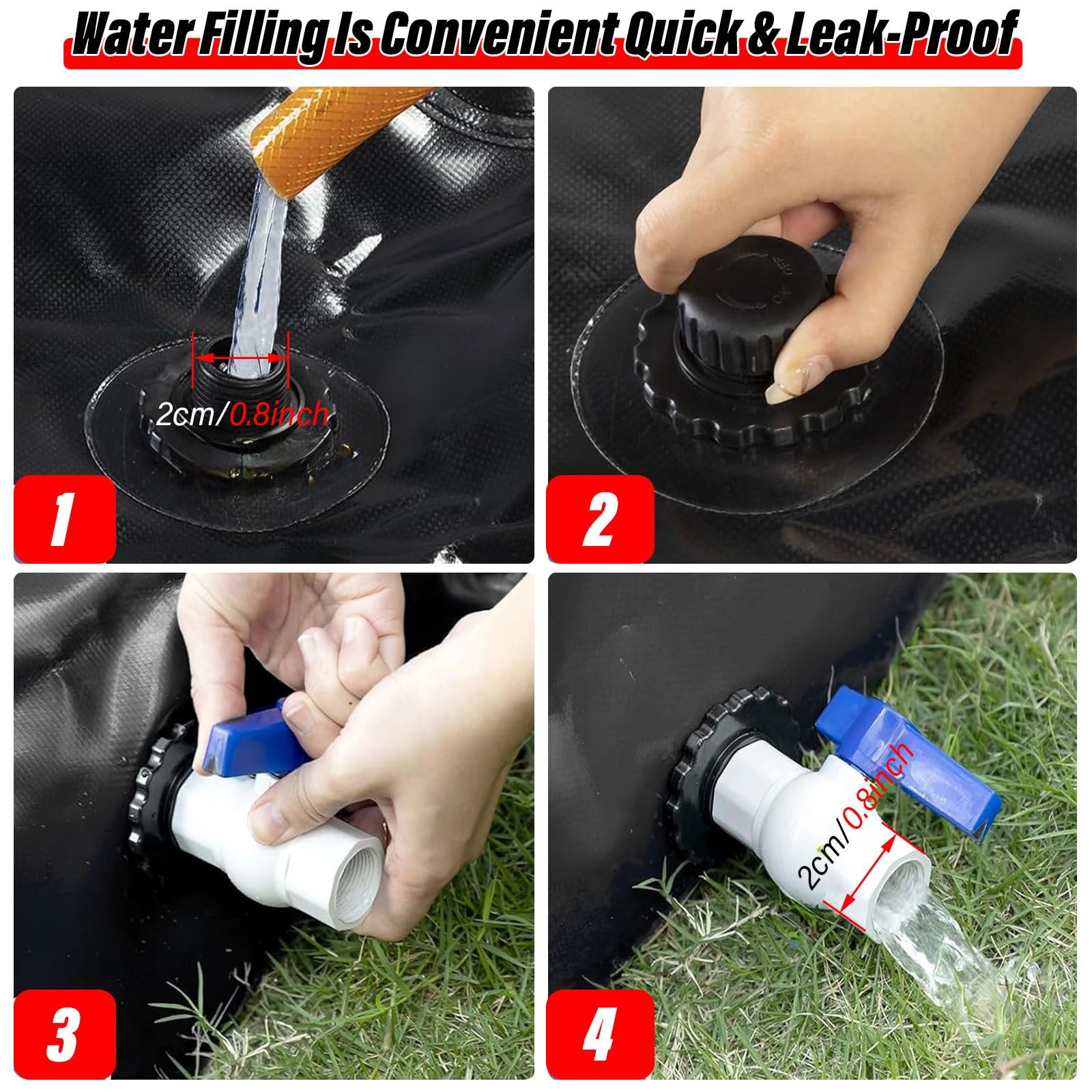 Water Filling Is Convenient Quick & Leak-Proof

2cm/0.8inch

1

2

3

2cm/0.8inch

4