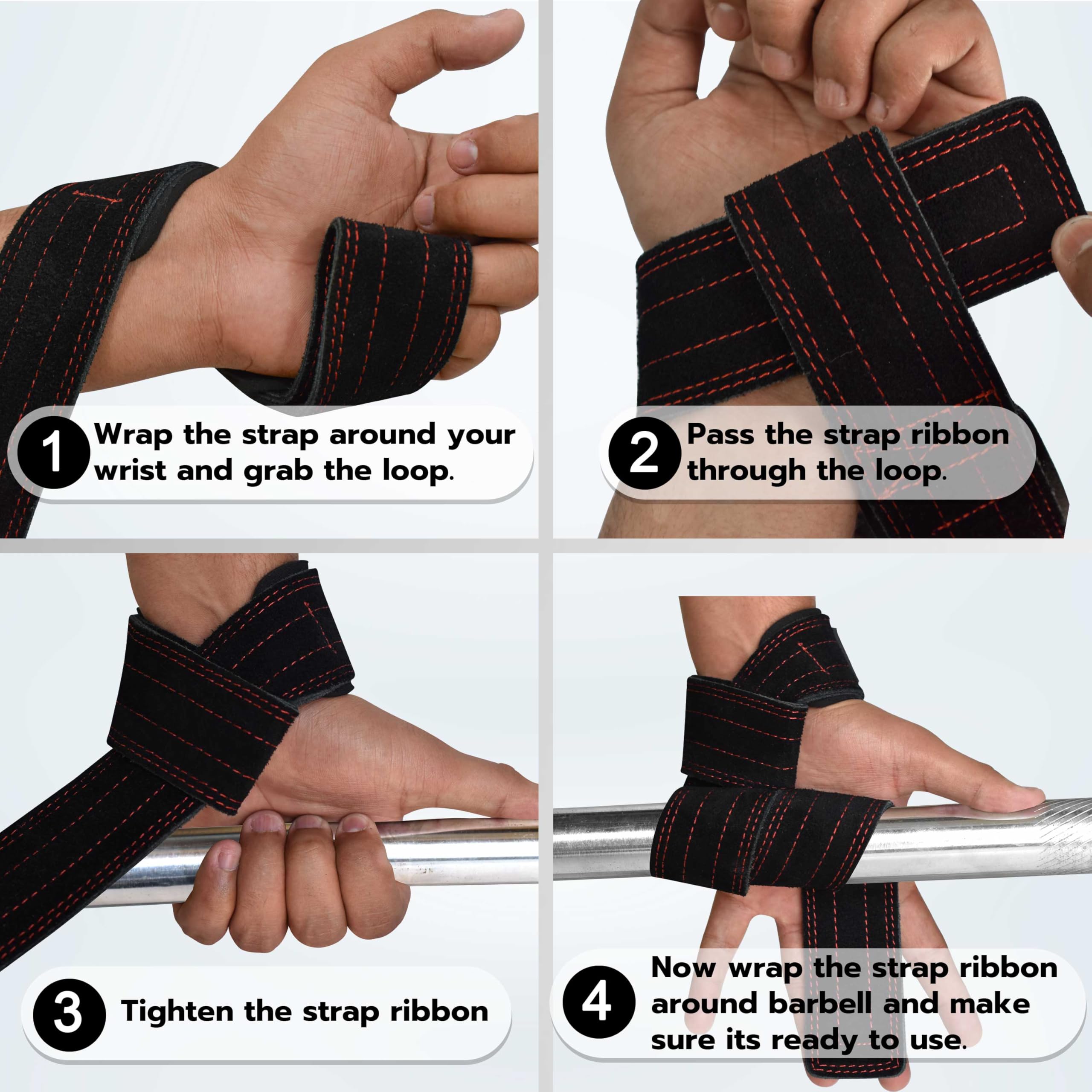 1 Wrap the strap around your wrist and grab the loop.

2 Pass the strap ribbon through the loop.

3 Tighten the strap ribbon

4 Now wrap the strap ribbon around barbell and make sure its ready to use.