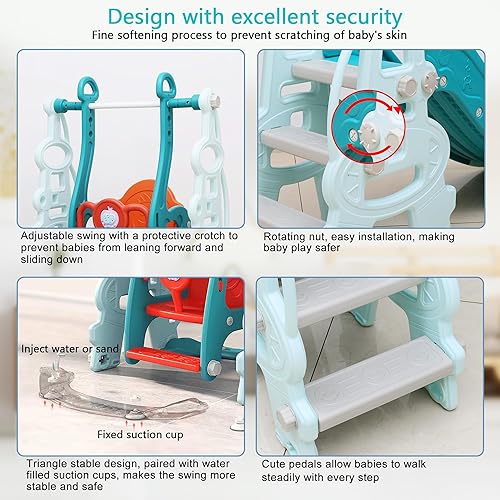 Design with excellent security
Fine softening process to prevent scratching of baby's skin

Adjustable swing with a protective crotch to prevent babies from leaning forward and sliding down

Rotating nut, easy installation, making baby play safer

Inject water or sand

Fixed suction cup

Triangle stable design, paired with water filled suction cups, makes the swing more stable and safe

Cute pedals allow babies to walk steadily with every step