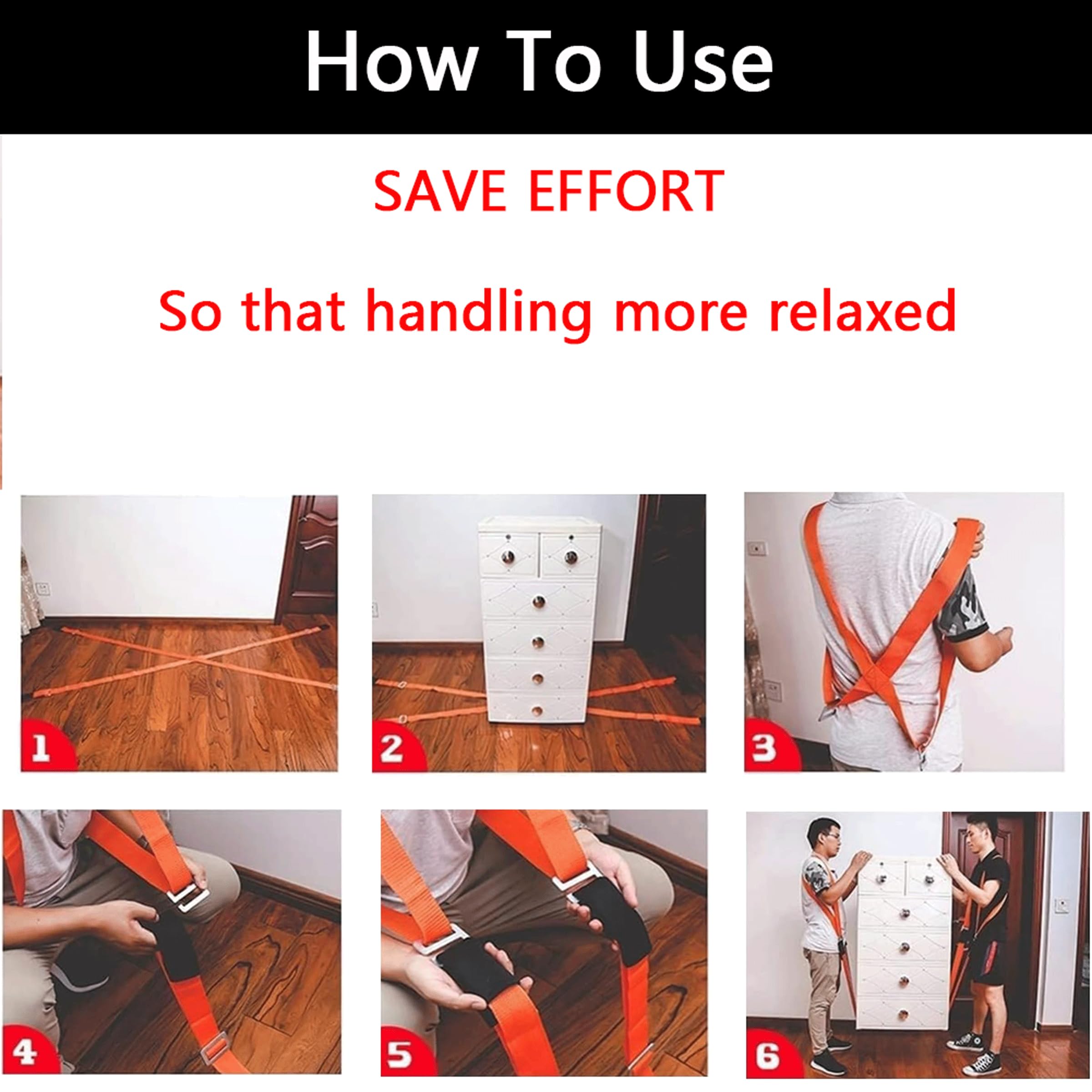 How To Use

SAVE EFFORT

So that handling more relaxed

1

2

3

4

5

6