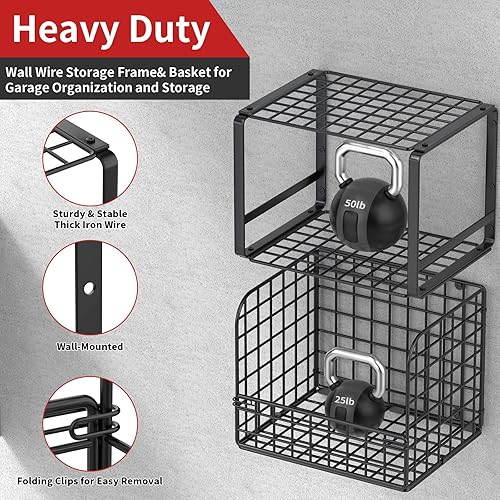 Heavy Duty

Wall Wire Storage Frame& Basket for Garage Organization and Storage

Sturdy & Stable
Thick Iron Wire

Wall-Mounted

Folding Clips for Easy Removal

50lb

25lb