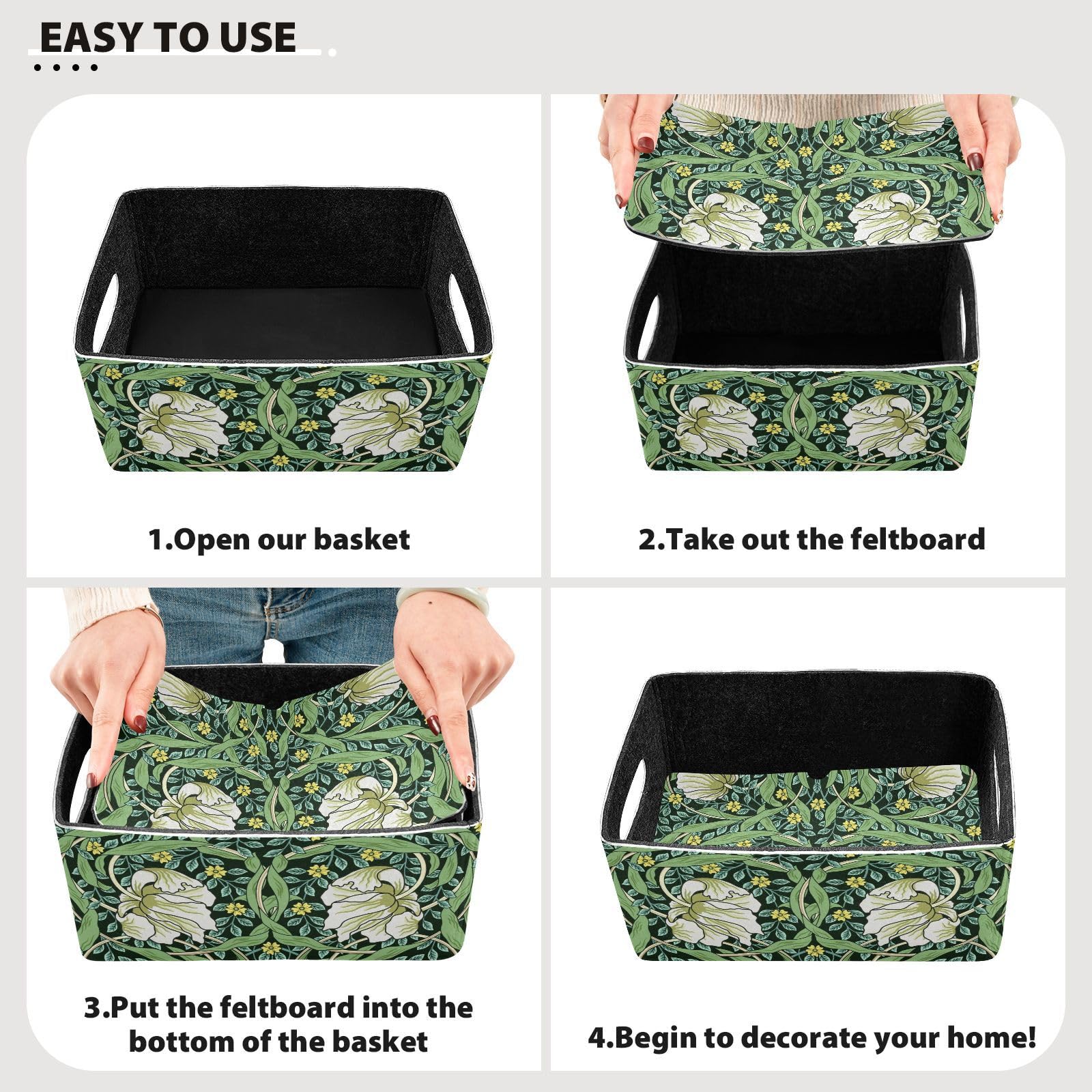 EASY TO USE

1.Open our basket

2.Take out the feltboard

3.Put the feltboard into the bottom of the basket

4.Begin to decorate your home!