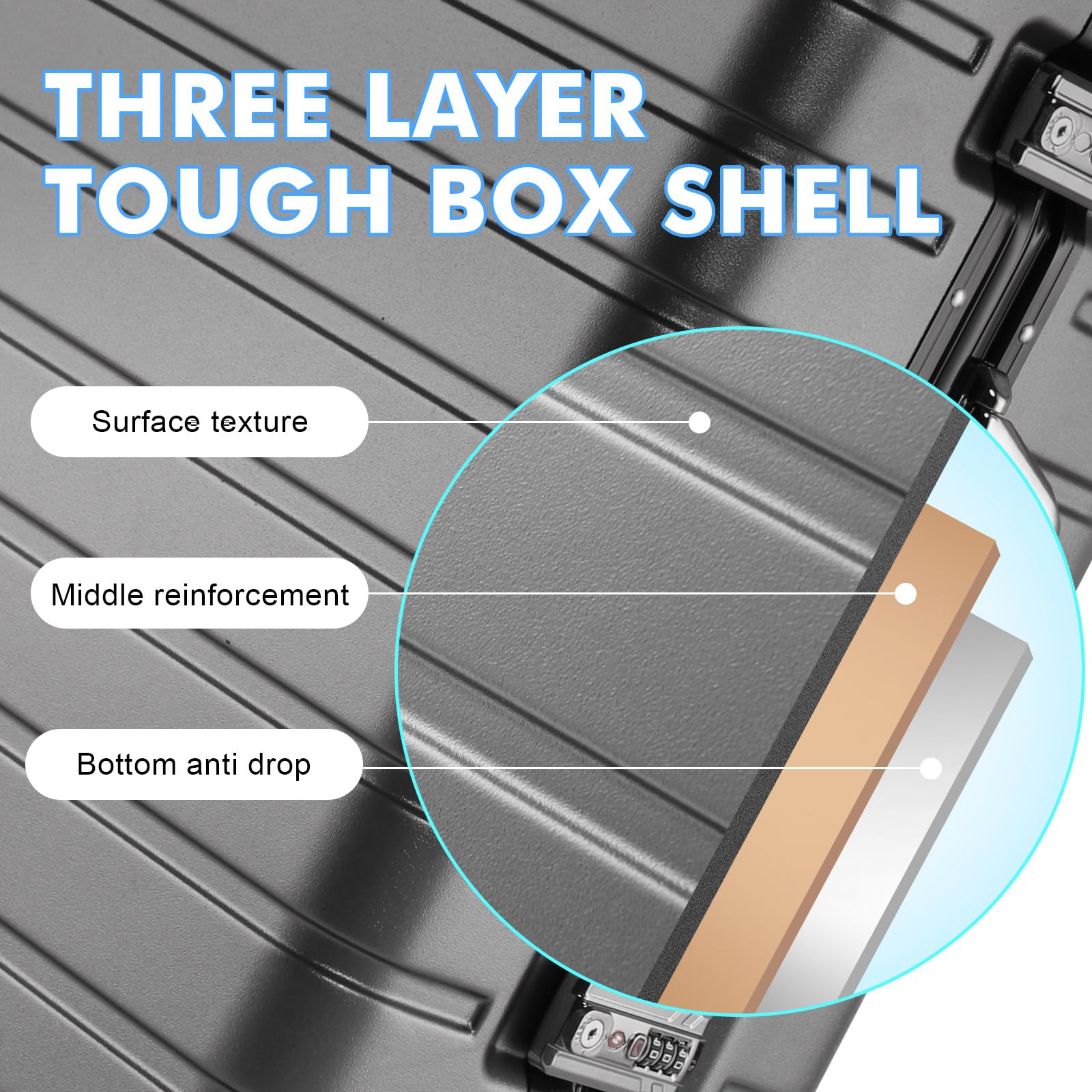 THREE LAYER TOUGH BOX SHELL

Surface texture

Middle reinforcement

Bottom anti drop