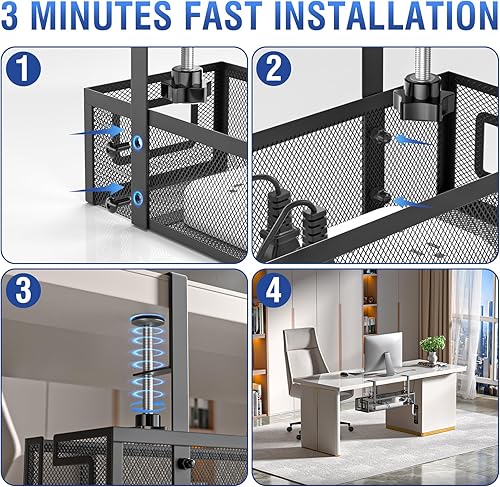 3 MINUTES FAST INSTALLATION

1

2

3

4