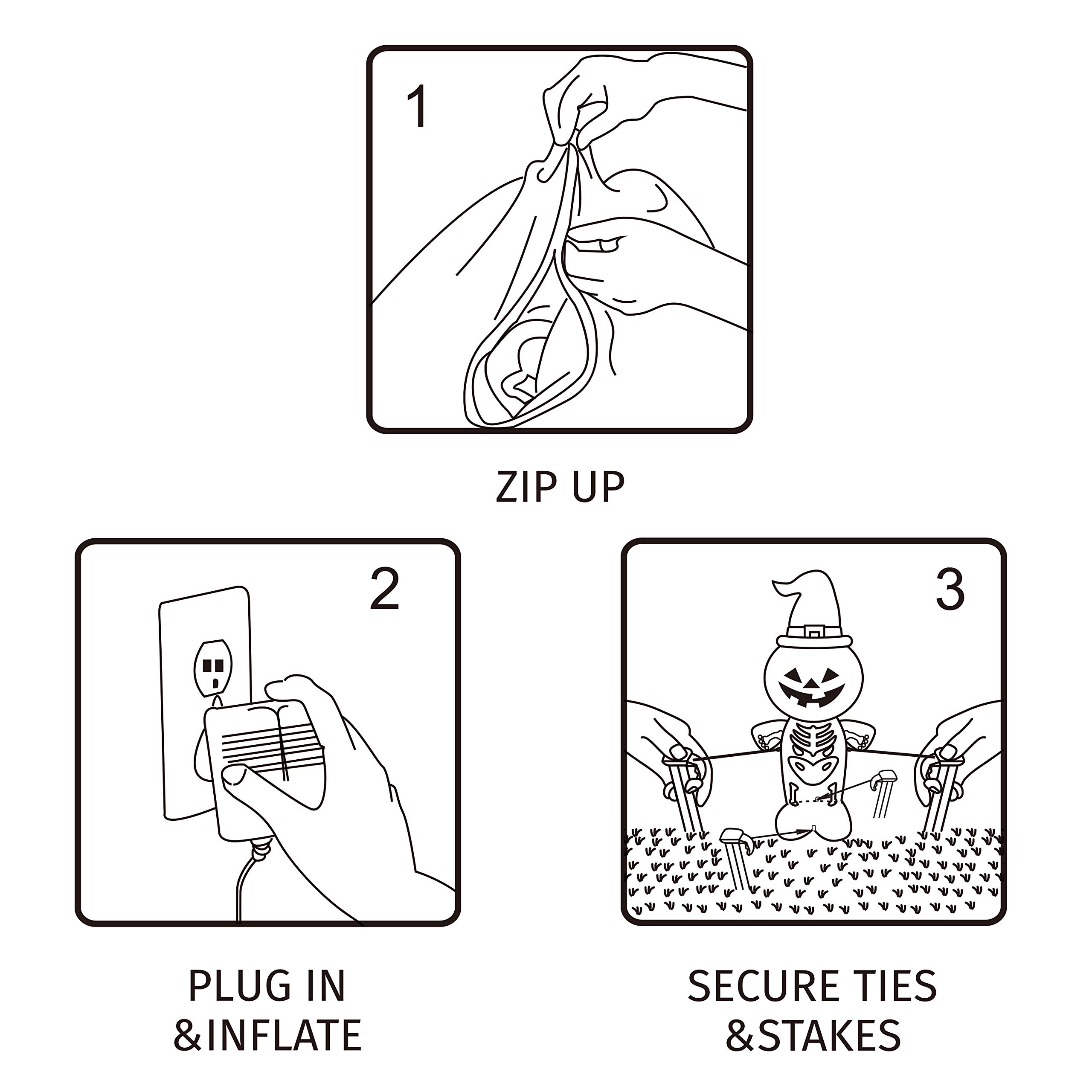 1

ZIP UP

2

PLUG IN
&INFLATE

3

SECURE TIES
&STAKES