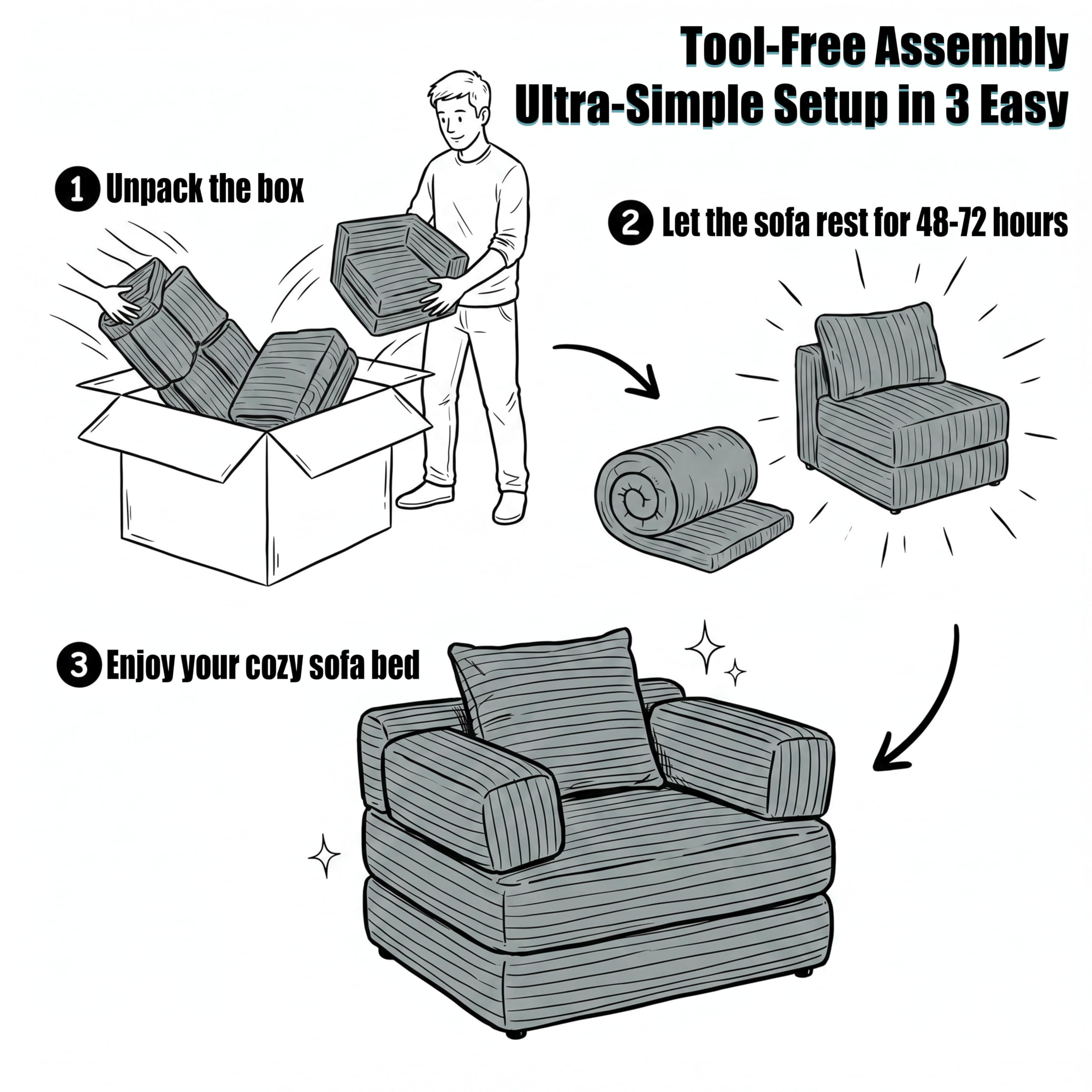 Tool-Free Assembly
Ultra-Simple Setup in 3 Easy

1 Unpack the box

2 Let the sofa rest for 48-72 hours

3 Enjoy your cozy sofa bed