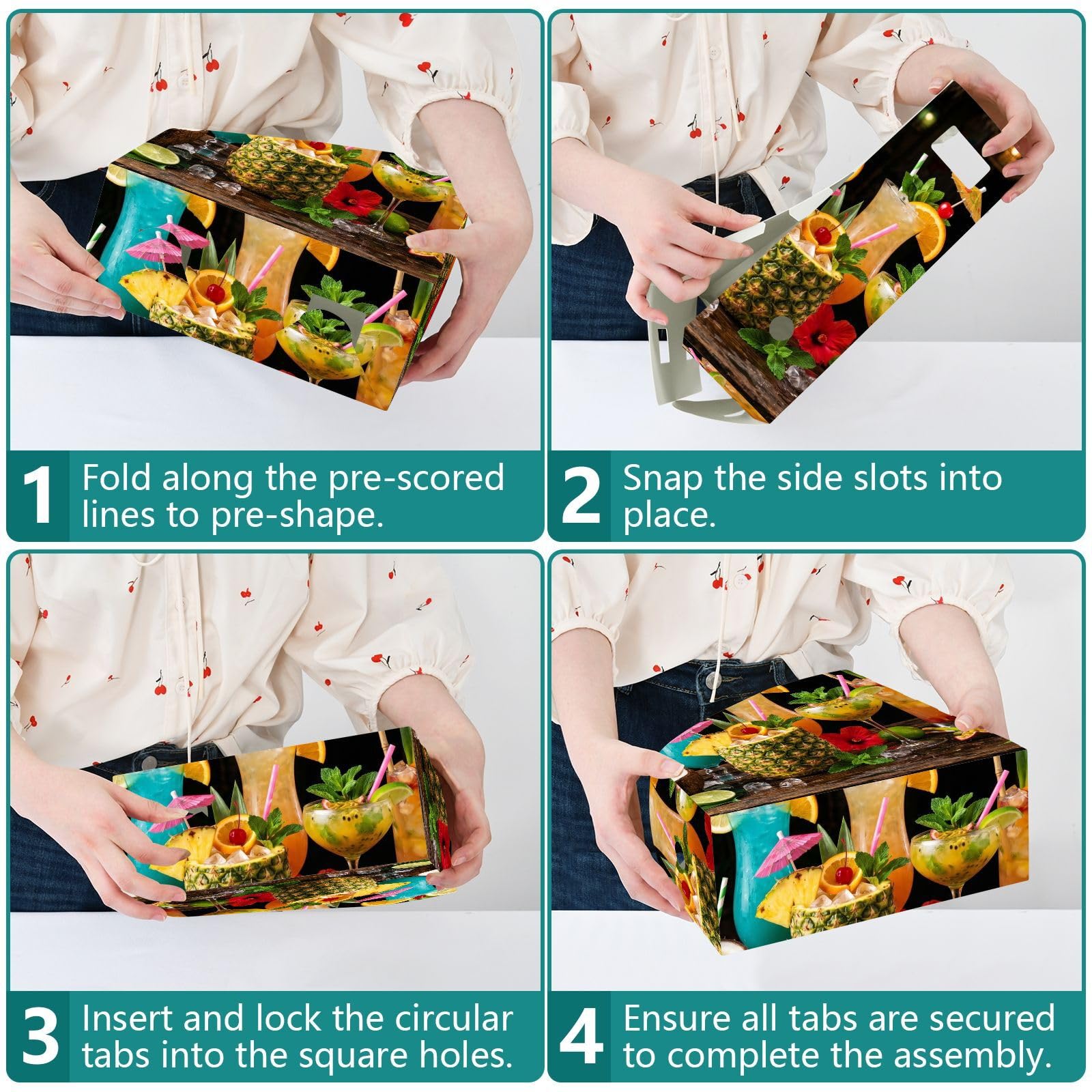 1 Fold along the pre-scored lines to pre-shape.

2 Snap the side slots into place.

3 Insert and lock the circular tabs into the square holes.

4 Ensure all tabs are secured to complete the assembly.