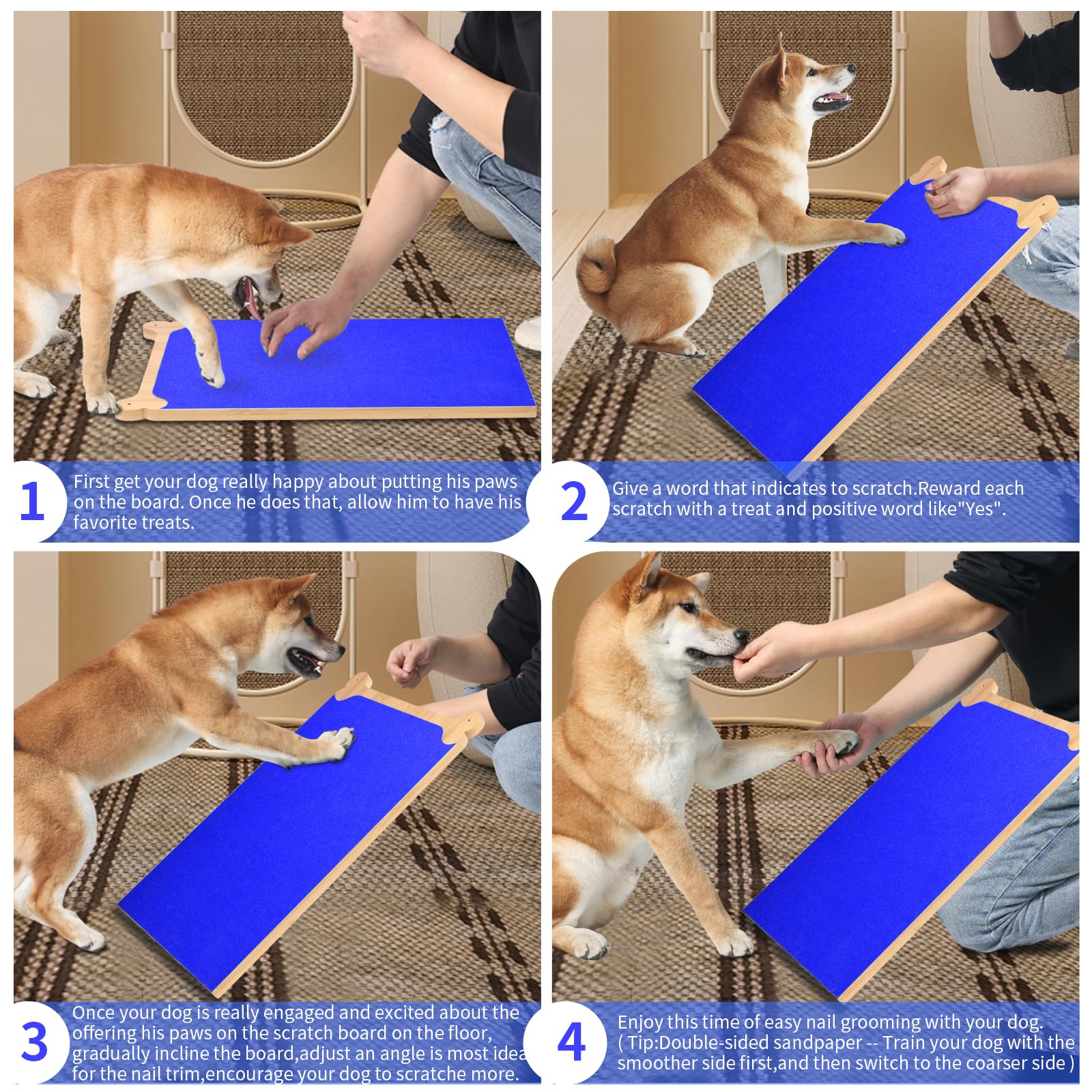 1
First get your dog really happy about putting his paws on the board. Once he does that, allow him to have his favorite treats.

2
Give a word that indicates to scratch.Reward each scratch with a treat and positive word like"Yes".

3
Once your dog is really engaged and excited about the offering his paws on the scratch board on the floor, gradually incline the board,adjust an angle is most idea for the nail trim,encourage your dog to scratche more.

4
Enjoy this time of easy nail grooming with your dog. ( Tip:Double-sided sandpaper -- Train your dog with the smoother side first,and then switch to the coarser side )