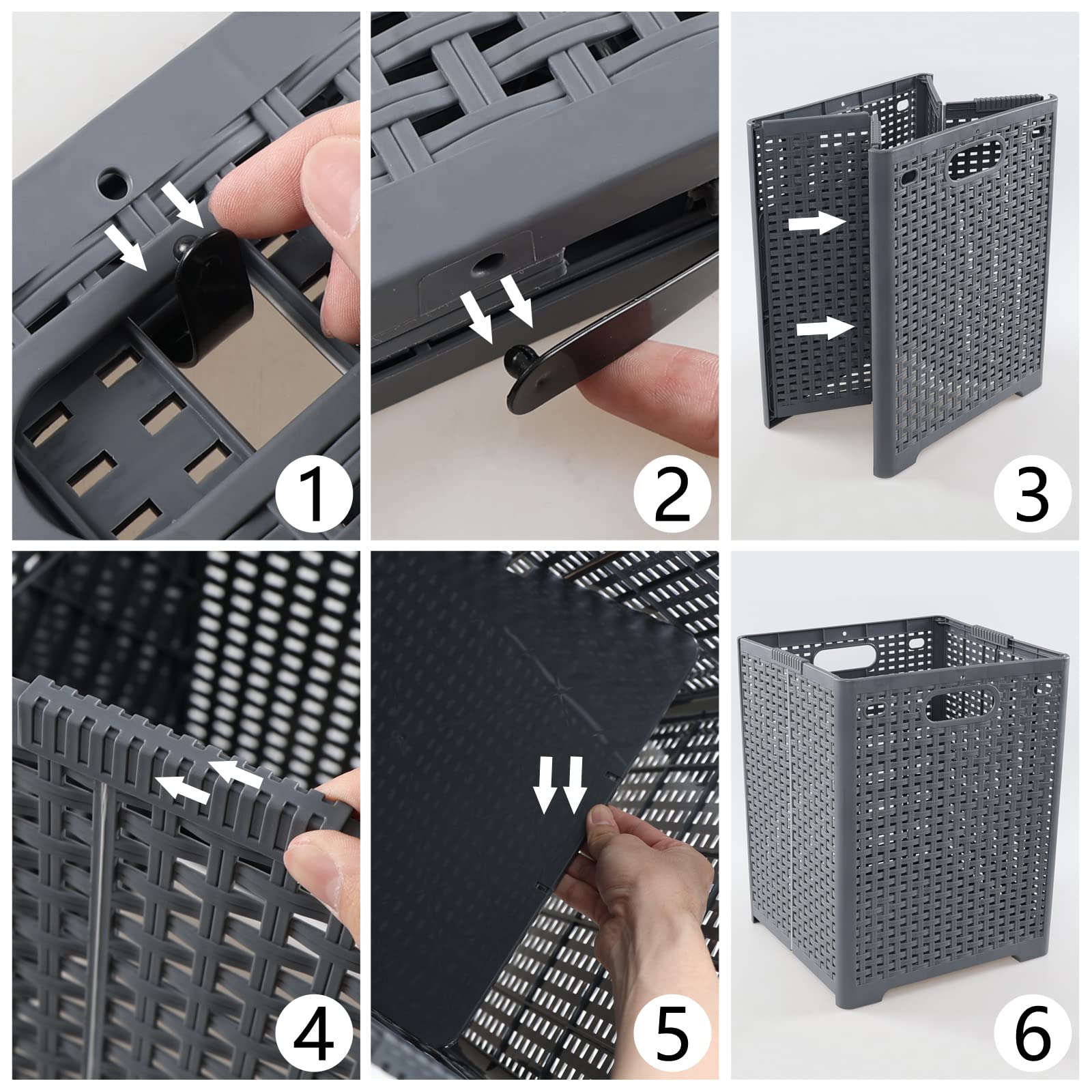 1

2

3

4

5

6