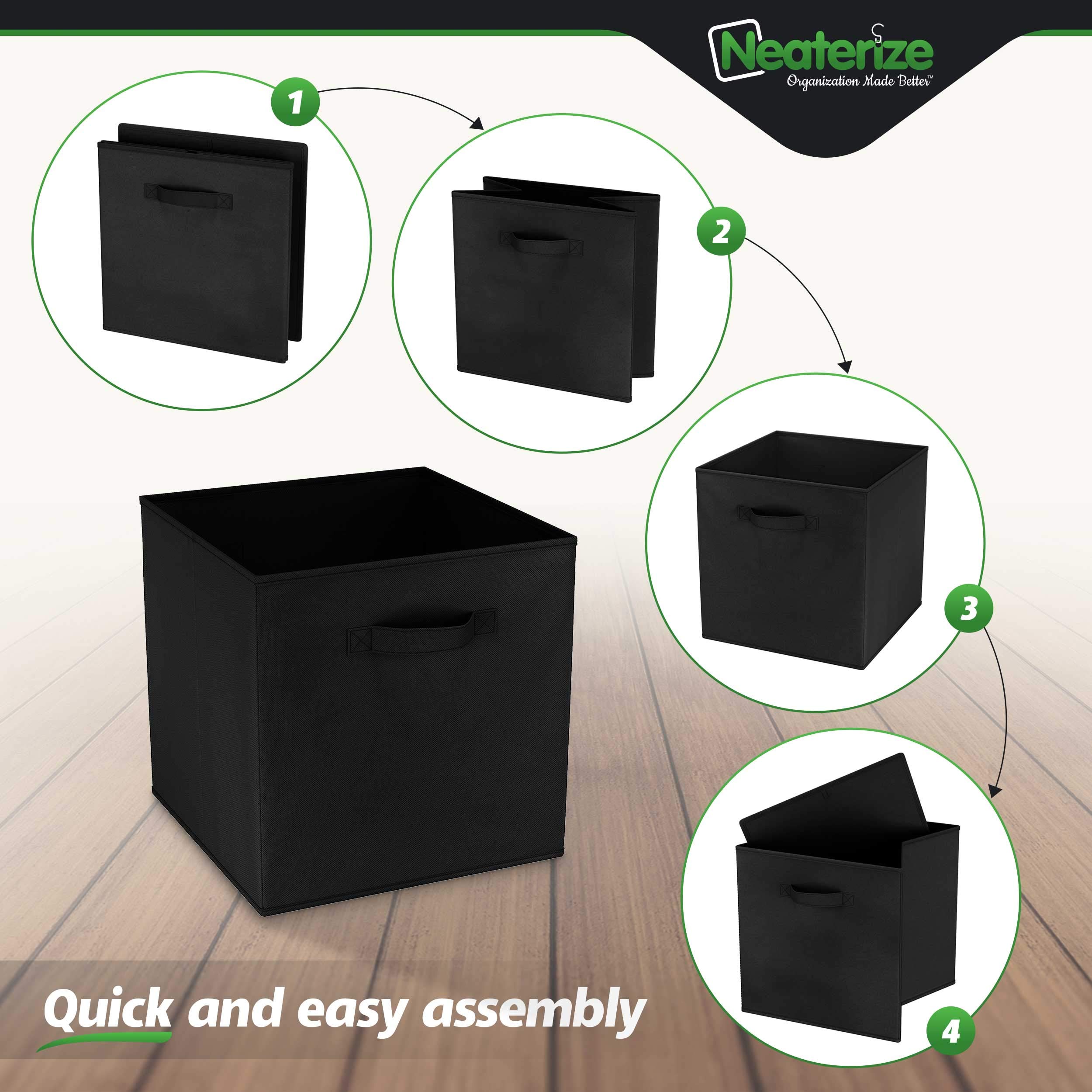 Neaterize
Organization Made Better™

1

2

3

4

Quick and easy assembly