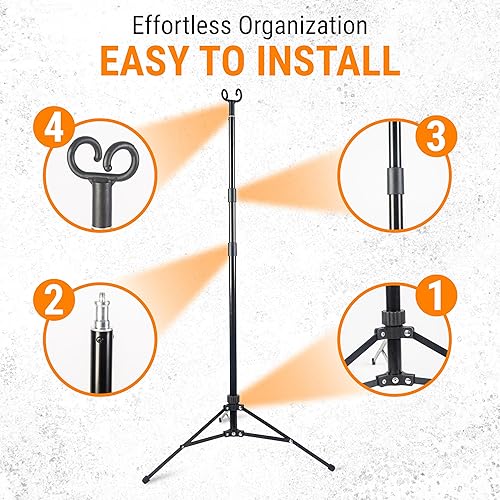 Effortless Organization
EASY TO INSTALL

4

3

2

1