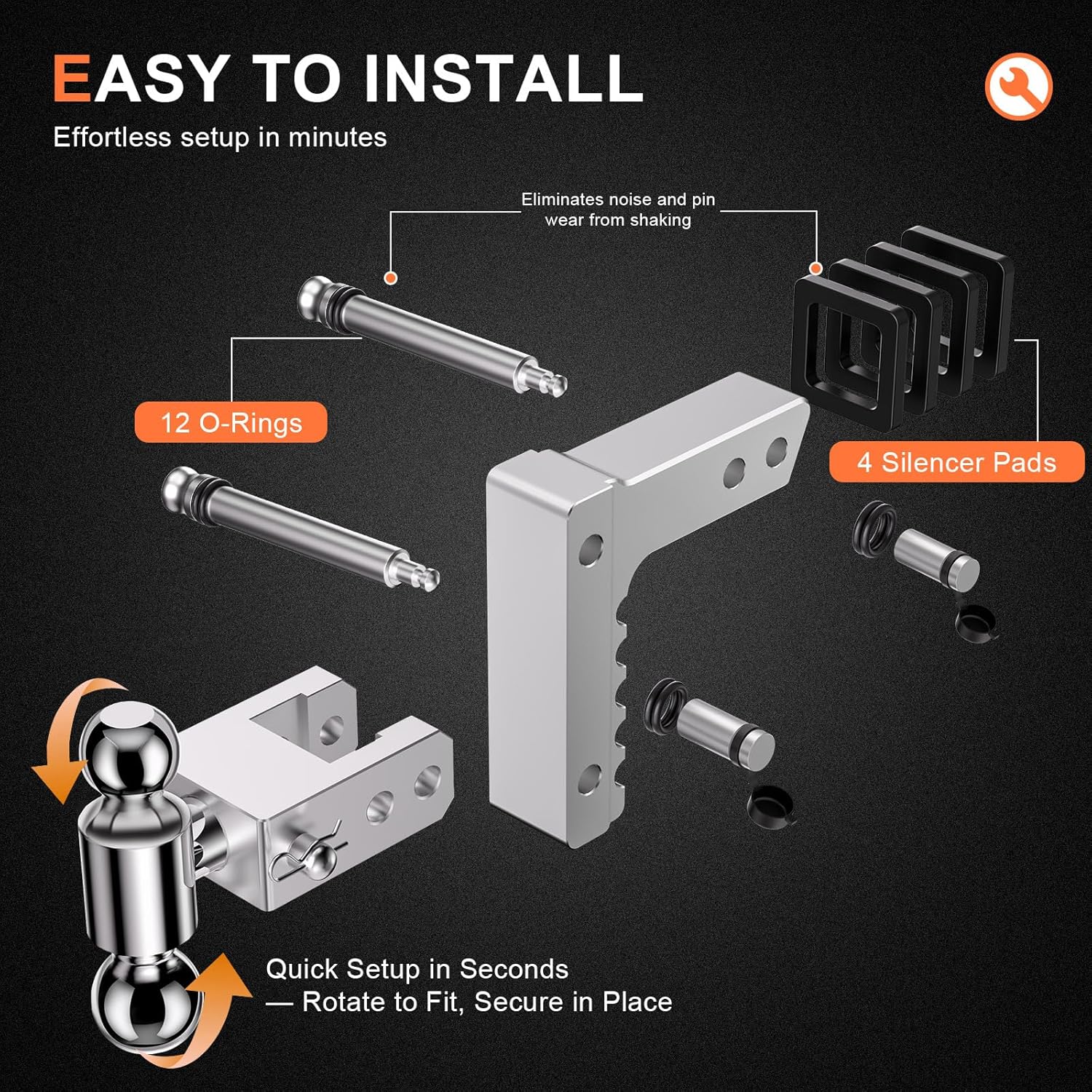 EASY TO INSTALL

Effortless setup in minutes

Eliminates noise and pin wear from shaking

12 O-Rings

4 Silencer Pads

Quick Setup in Seconds
— Rotate to Fit, Secure in Place