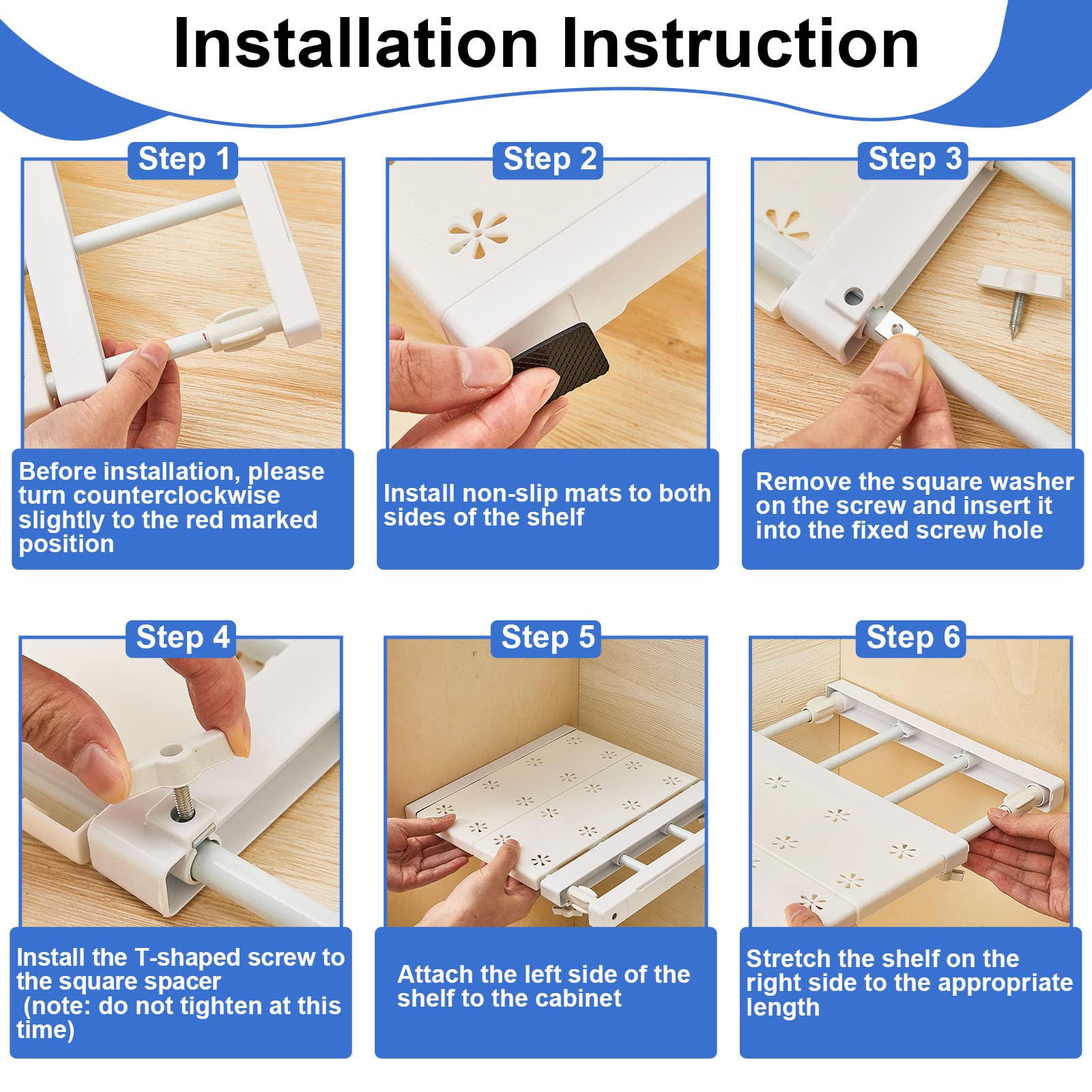 Installation Instruction

Step 1

Before installation, please turn counterclockwise slightly to the red marked position

Step 2

Install non-slip mats to both sides of the shelf

Step 3

Remove the square washer on the screw and insert it into the fixed screw hole

Step 4

Install the T-shaped screw to the square spacer (note: do not tighten at this time)

Step 5

Attach the left side of the shelf to the cabinet

Step 6

Stretch the shelf on the right side to the appropriate length