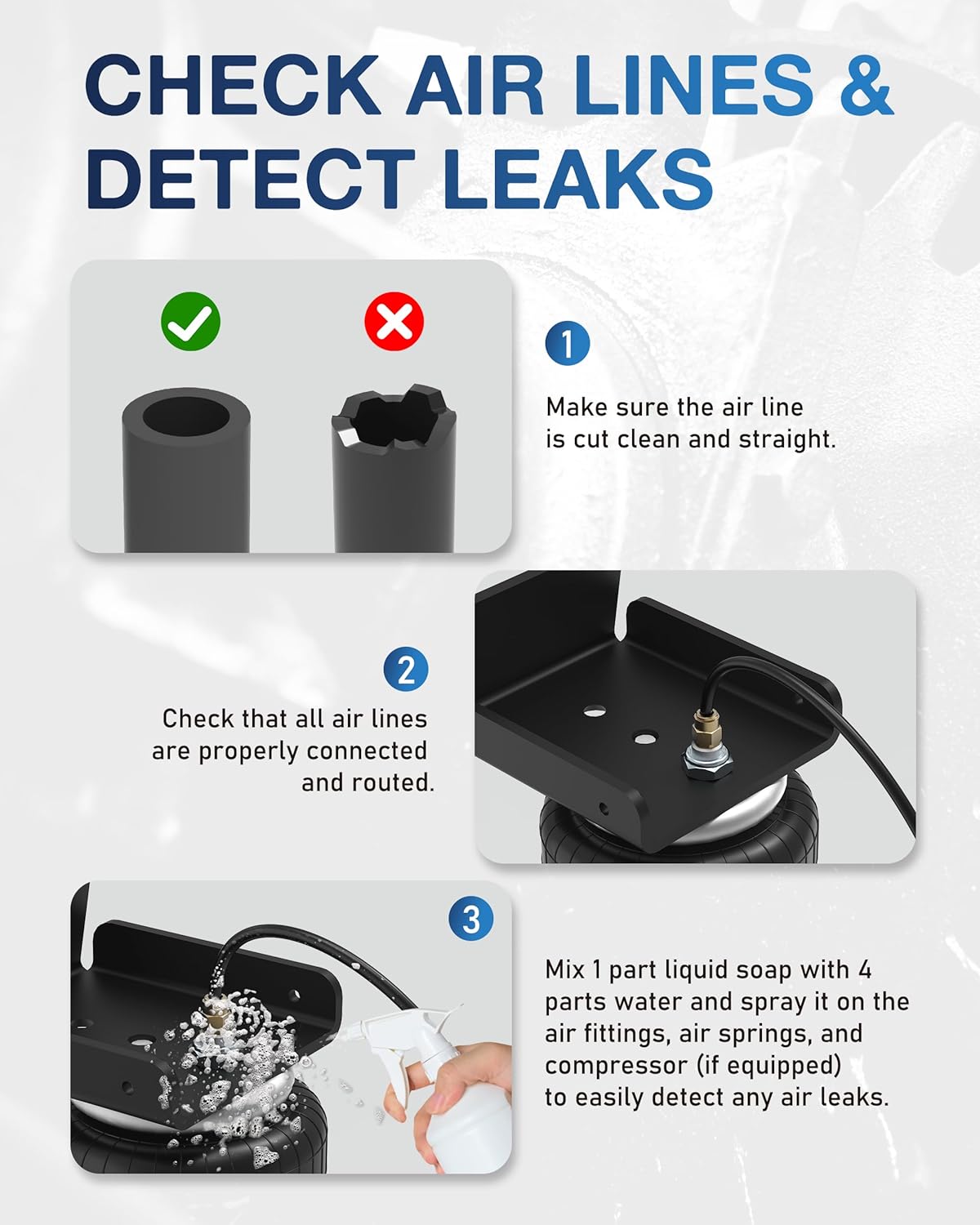 CHECK AIR LINES & DETECT LEAKS

1

Make sure the air line is cut clean and straight.

2

Check that all air lines are properly connected and routed.

3

Mix 1 part liquid soap with 4 parts water and spray it on the air fittings, air springs, and compressor (if equipped) to easily detect any air leaks.