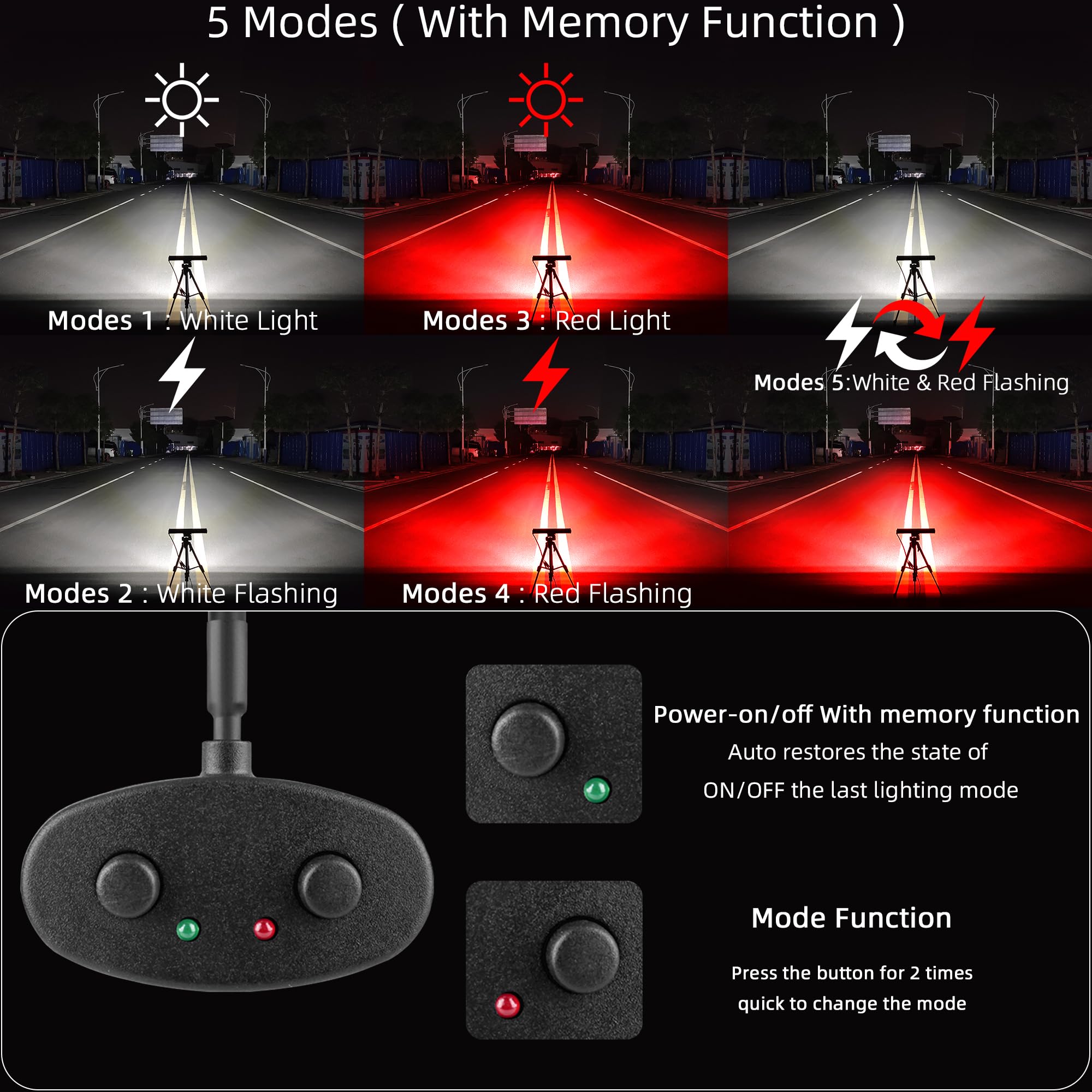 5 Modes ( With Memory Function )

Modes 1 : White Light

Modes 3 : Red Light

Modes 5:White & Red Flashing

Modes 2 : White Flashing

Modes 4 : Red Flashing

Power-on/off With memory function

Auto restores the state of ON/OFF the last lighting mode

Mode Function

Press the button for 2 times quick to change the mode