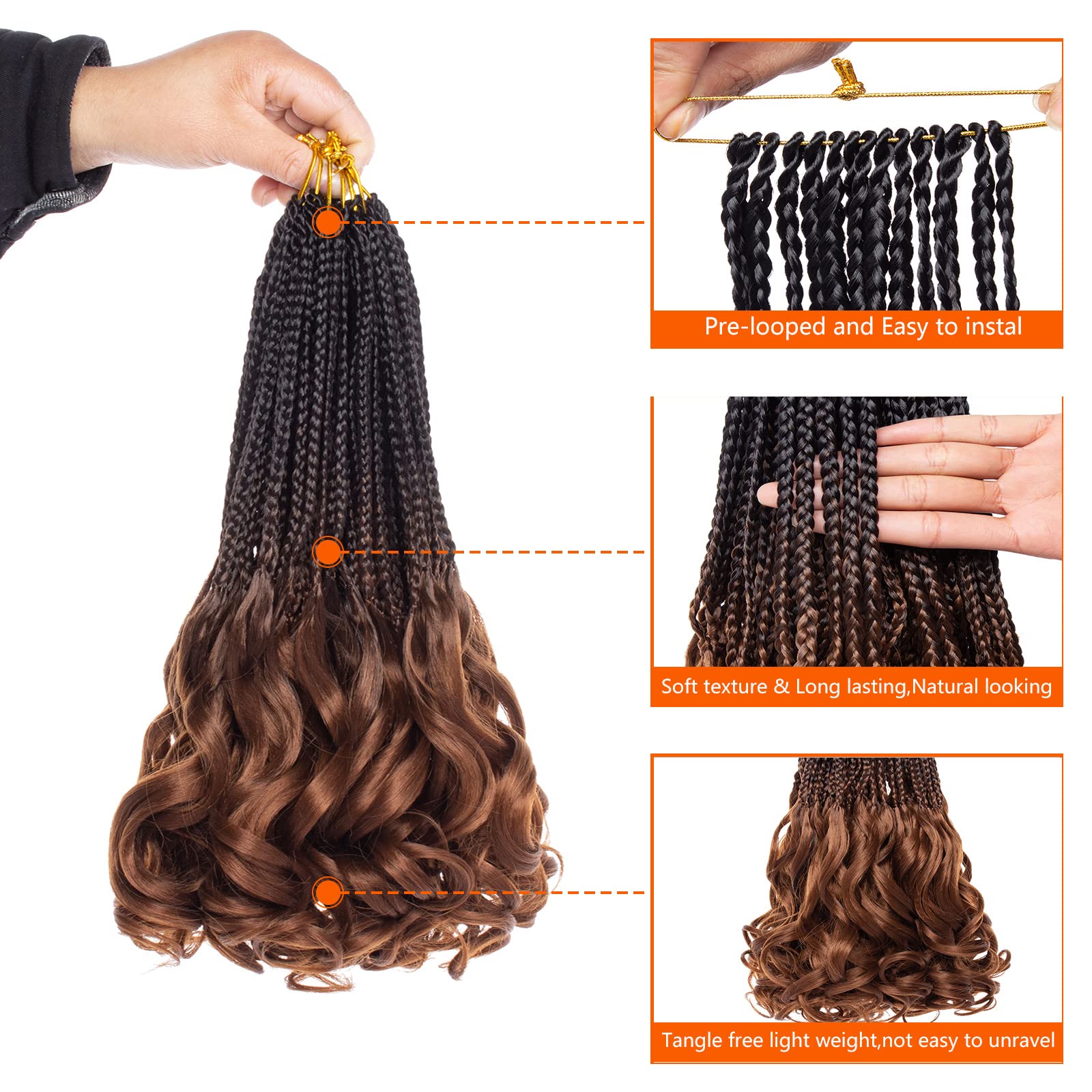 Pre-looped and Easy to instal

Soft texture & Long lasting,Natural looking

Tangle free light weight,not easy to unravel