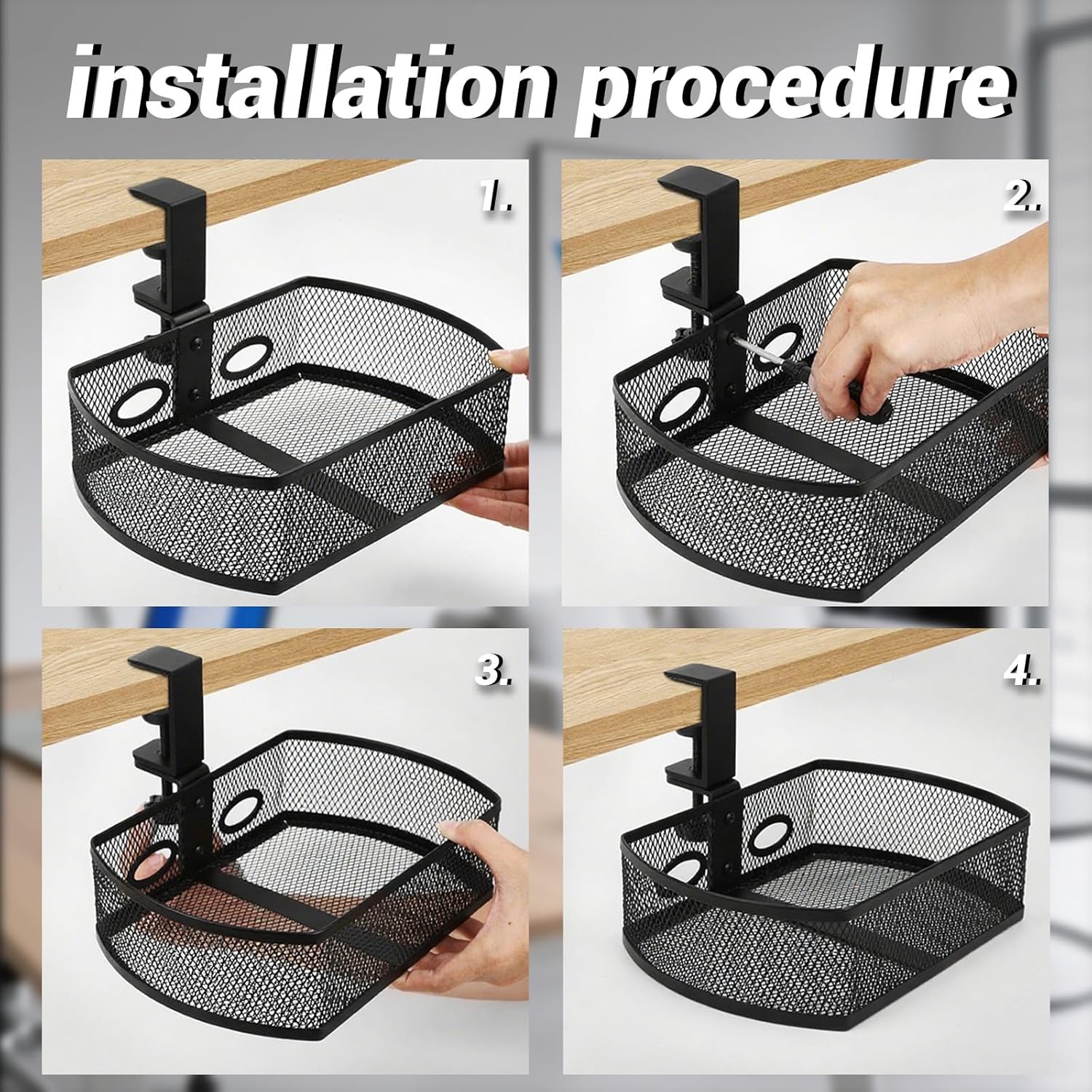 installation procedure

1.

2.

3.

4.