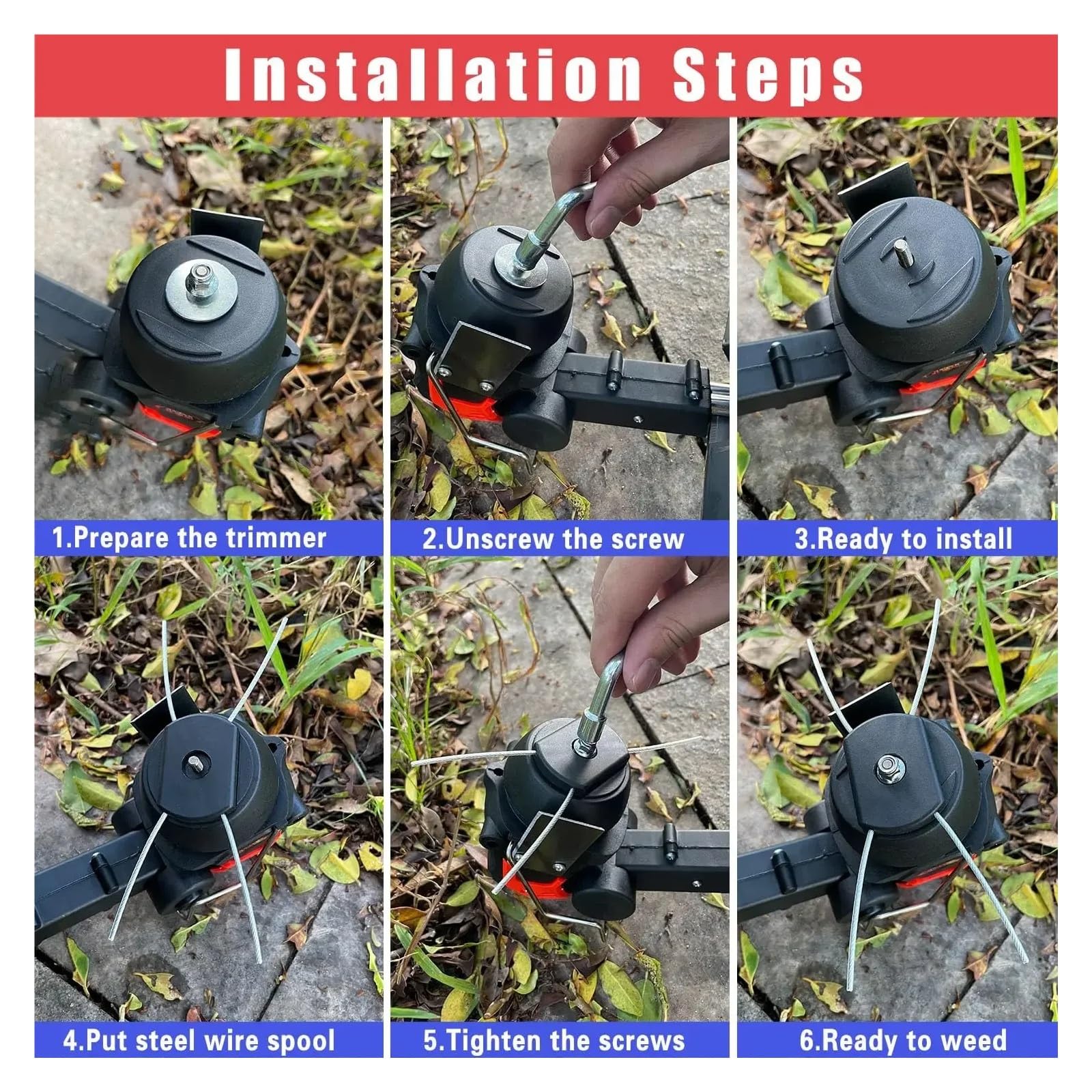 Installation Steps

1.Prepare the trimmer

2.Unscrew the screw

3.Ready to install

4.Put steel wire spool

5.Tighten the screws

6.Ready to weed