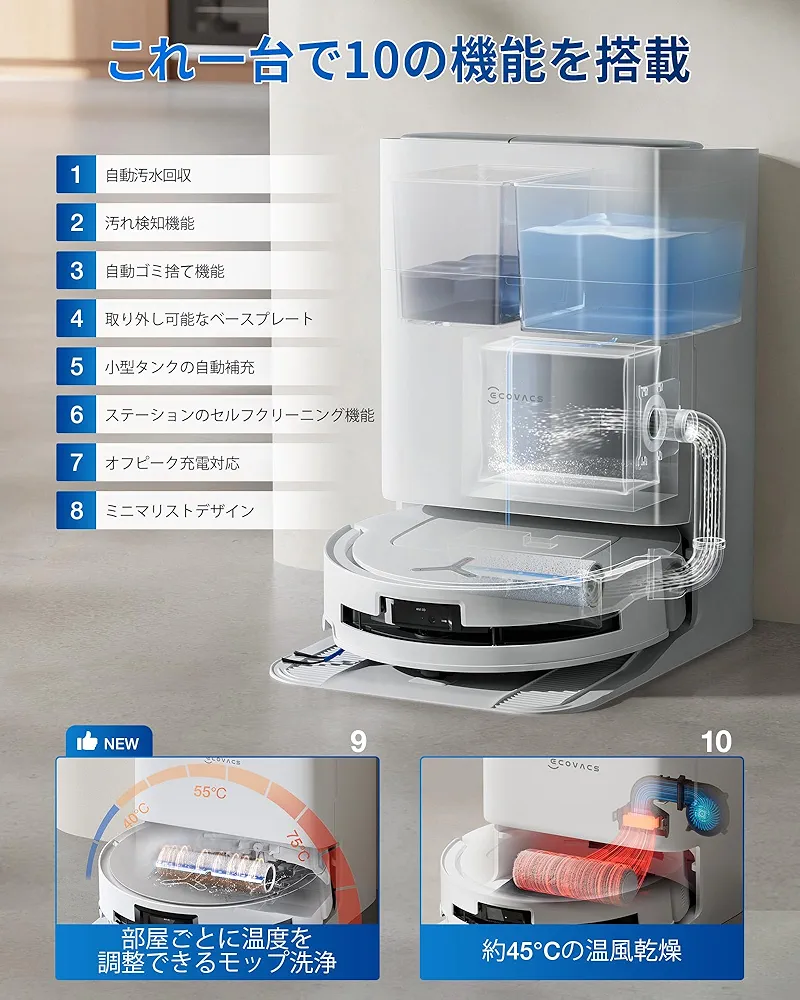 これ一台で10の機能を搭載

1 自動汚水回収

2 汚れ検知機能

3 自動ゴミ捨て機能

4 取り外し可能なベースプレート

5 小型タンクの自動補充

6 ステーションのセルフクリーニング機能

7 オフピーク充電対応

8 ミニマリストデザイン

ECOVACS

NEW

9

ECOVACS

40°C 55°C 75°C

部屋ごとに温度を調整できるモップ洗浄

10

ECOVACS

約45°Cの温風乾燥