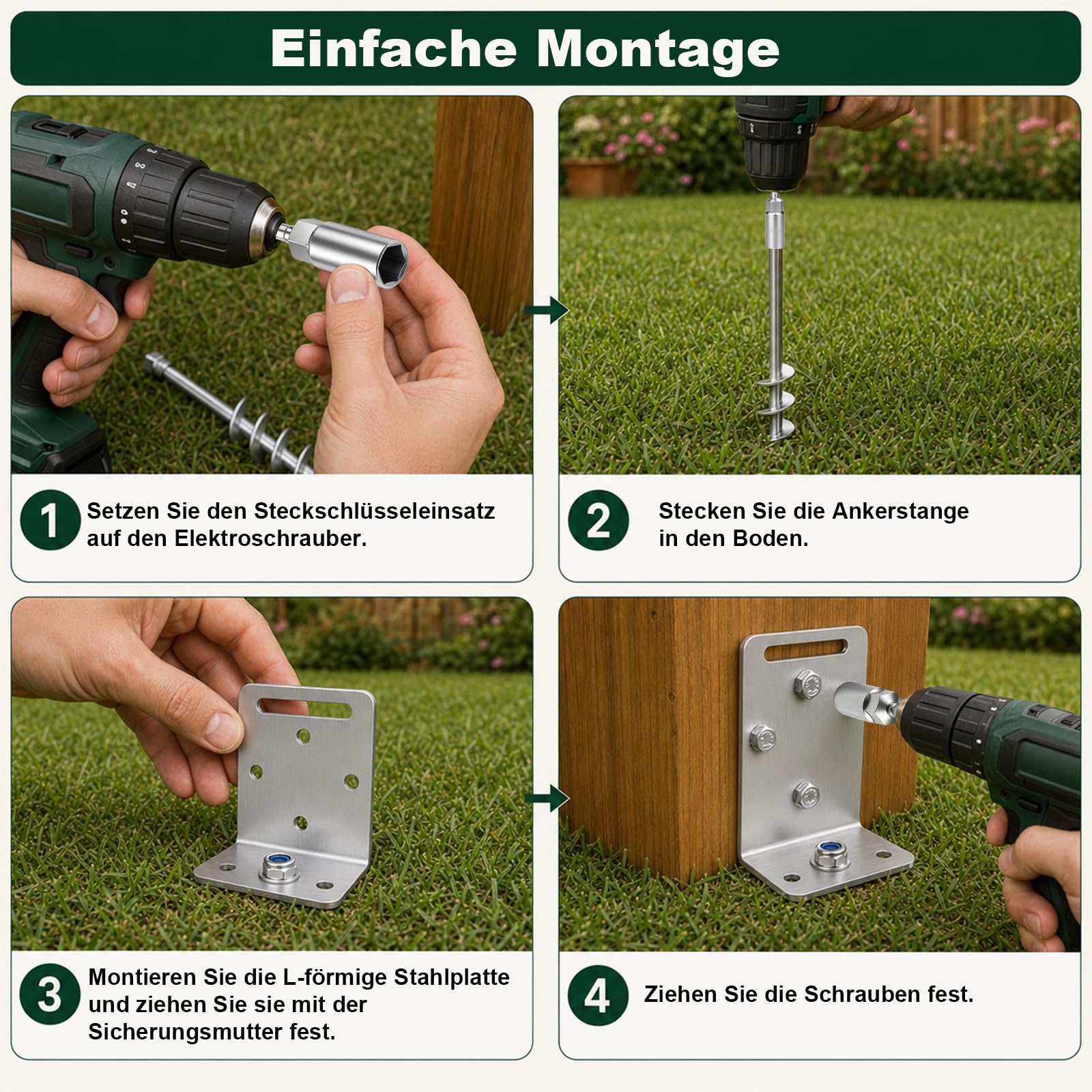 Einfache Montage

1 Setzen Sie den Steckschlüsseleinsatz auf den Elektroschrauber.

2 Stecken Sie die Ankerstange in den Boden.

3 Montieren Sie die L-förmige Stahlplatte und ziehen Sie sie mit der Sicherungsmutter fest.

4 Ziehen Sie die Schrauben fest.