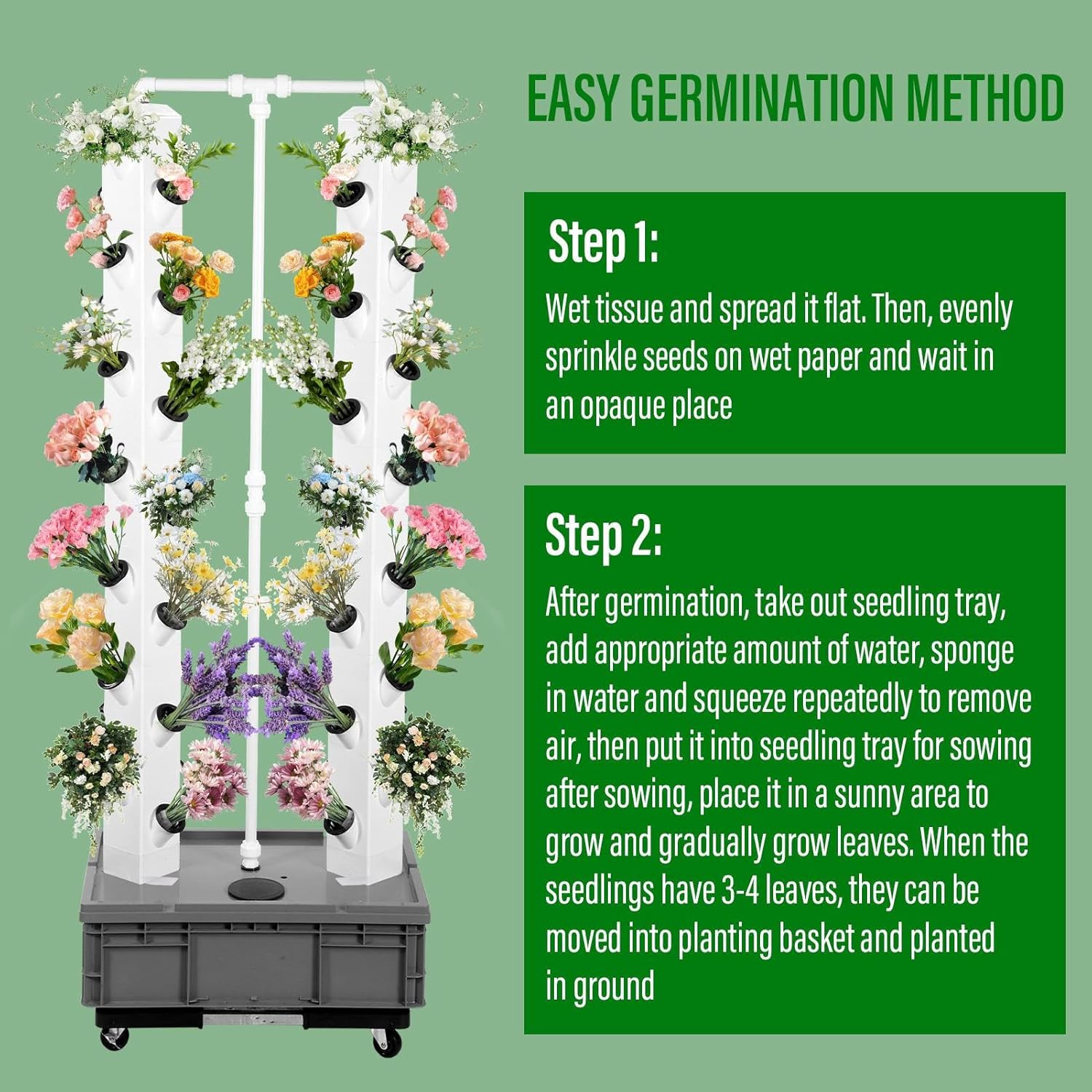 EASY GERMINATION METHOD

Step 1:

Wet tissue and spread it flat. Then, evenly sprinkle seeds on wet paper and wait in an opaque place

Step 2:

After germination, take out seedling tray, add appropriate amount of water, sponge in water and squeeze repeatedly to remove air, then put it into seedling tray for sowing after sowing, place it in a sunny area to grow and gradually grow leaves. When the seedlings have 3-4 leaves, they can be moved into planting basket and planted in ground