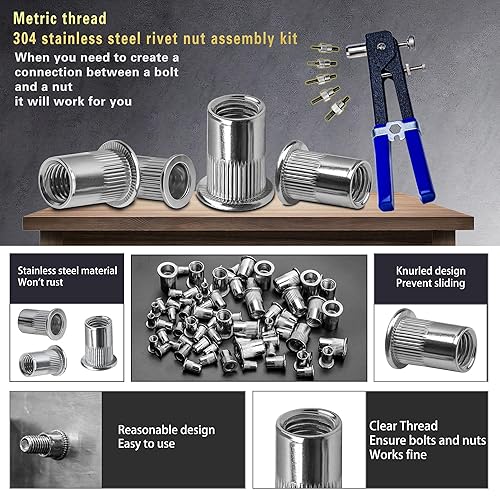 Metric thread
304 stainless steel rivet nut assembly kit
When you need to create a connection between a bolt and a nut
it will work for you

Stainless steel material
Won't rust

Knurled design
Prevent sliding

Reasonable design
Easy to use

Clear Thread
Ensure bolts and nuts
Works fine