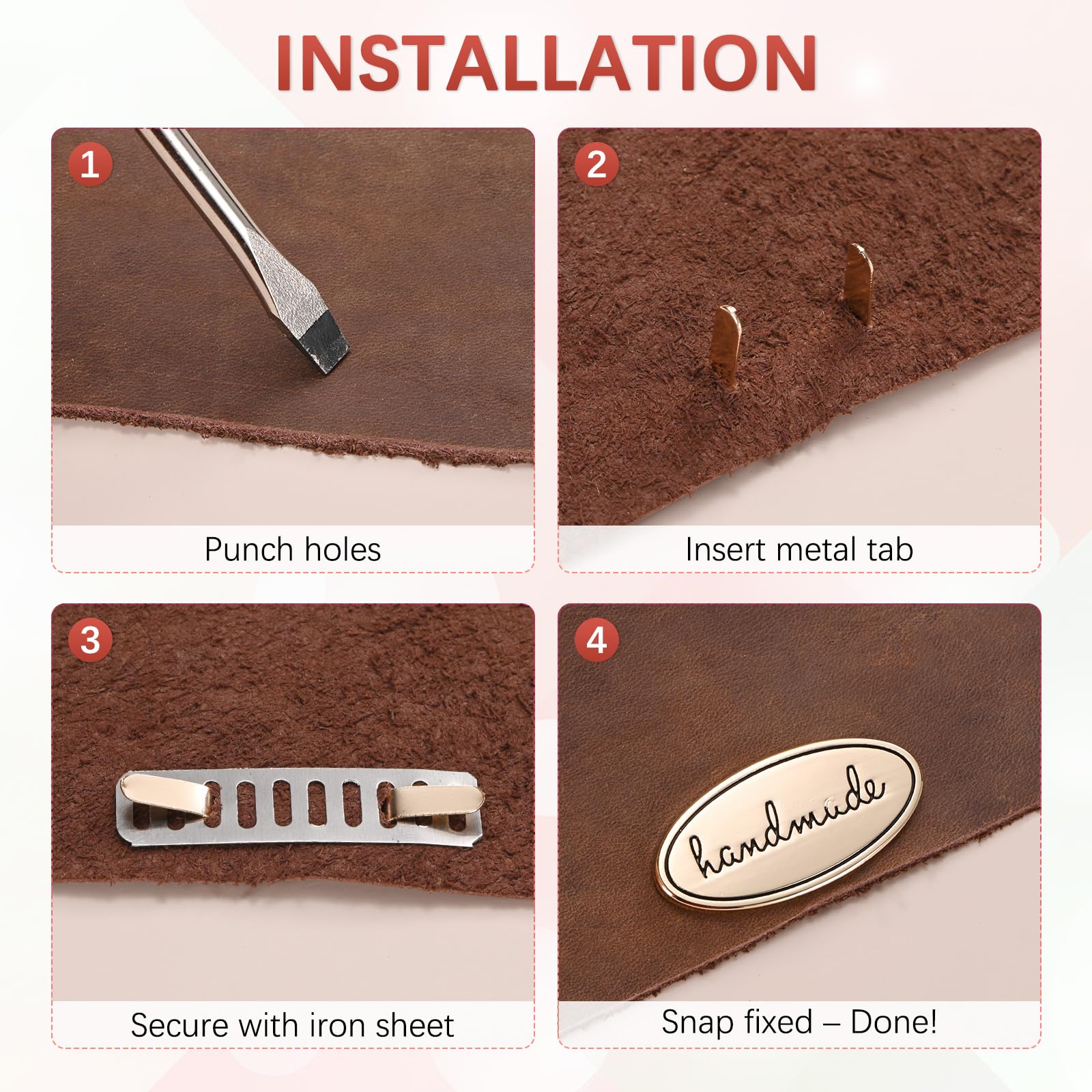 INSTALLATION

1

Punch holes

2

Insert metal tab

3

Secure with iron sheet

4

handmade

Snap fixed – Done!