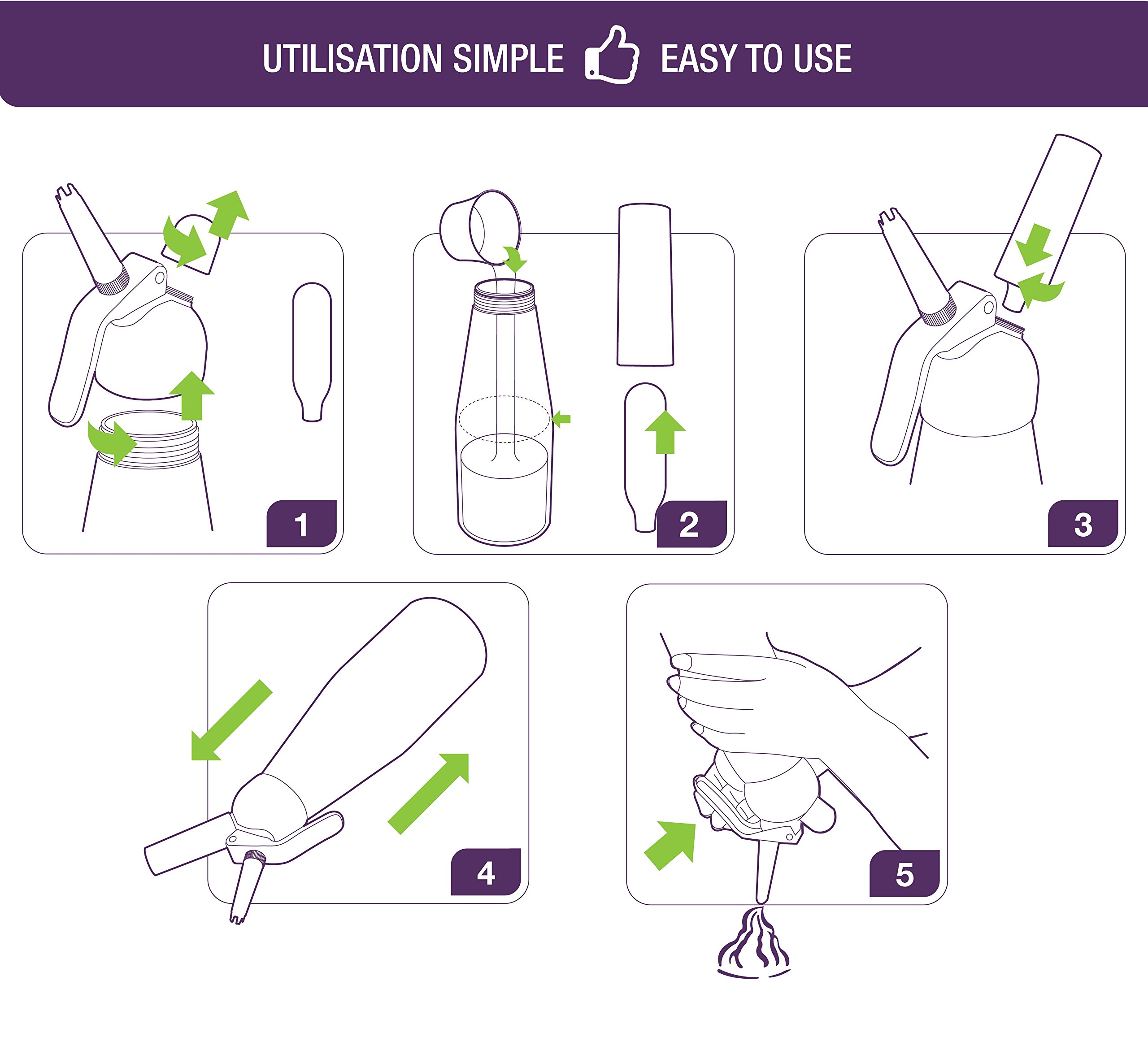 UTILISATION SIMPLE EASY TO USE

1

2

3

4

5