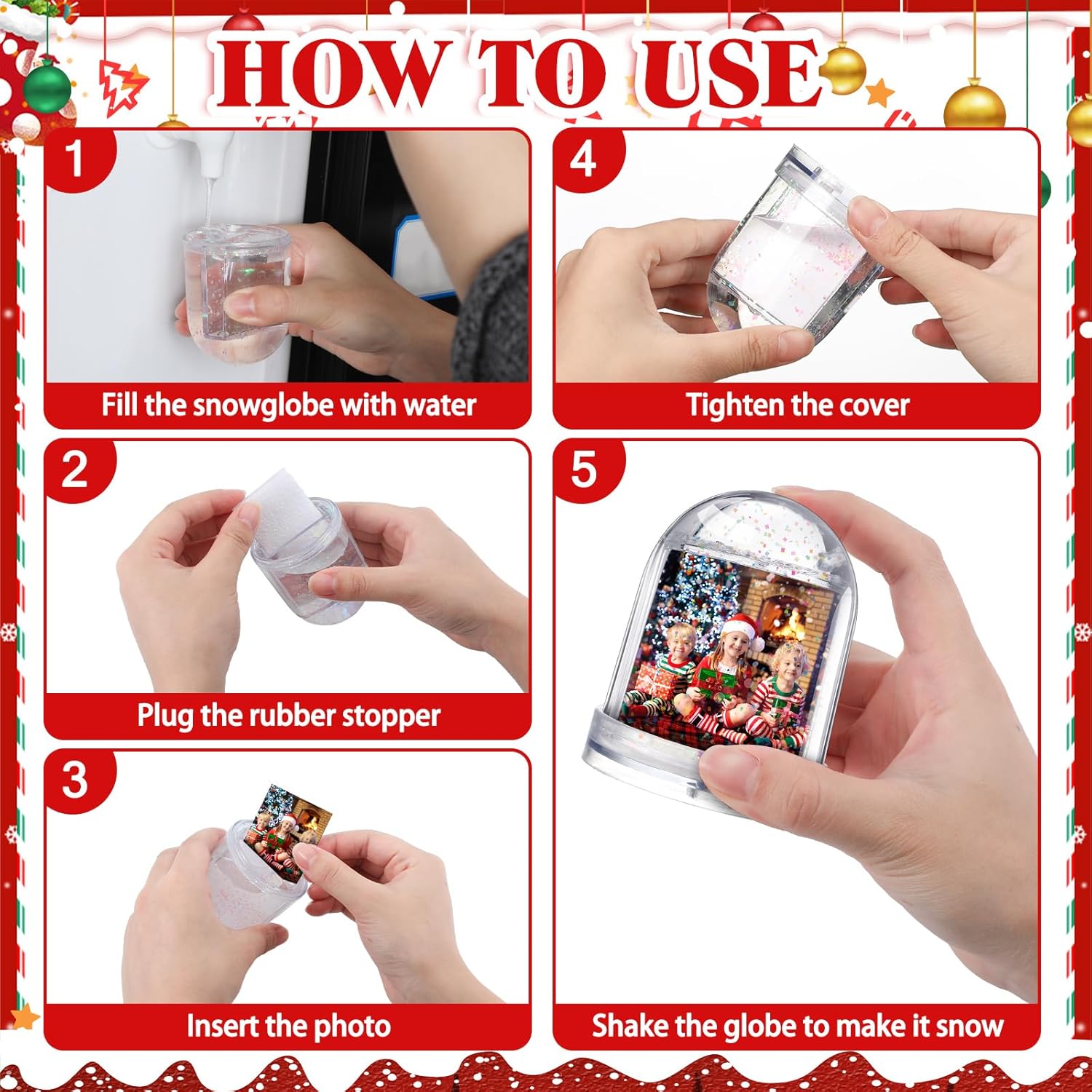 HOW TO USE

1
Fill the snowglobe with water

2
Plug the rubber stopper

3
Insert the photo

4
Tighten the cover

5
Shake the globe to make it snow