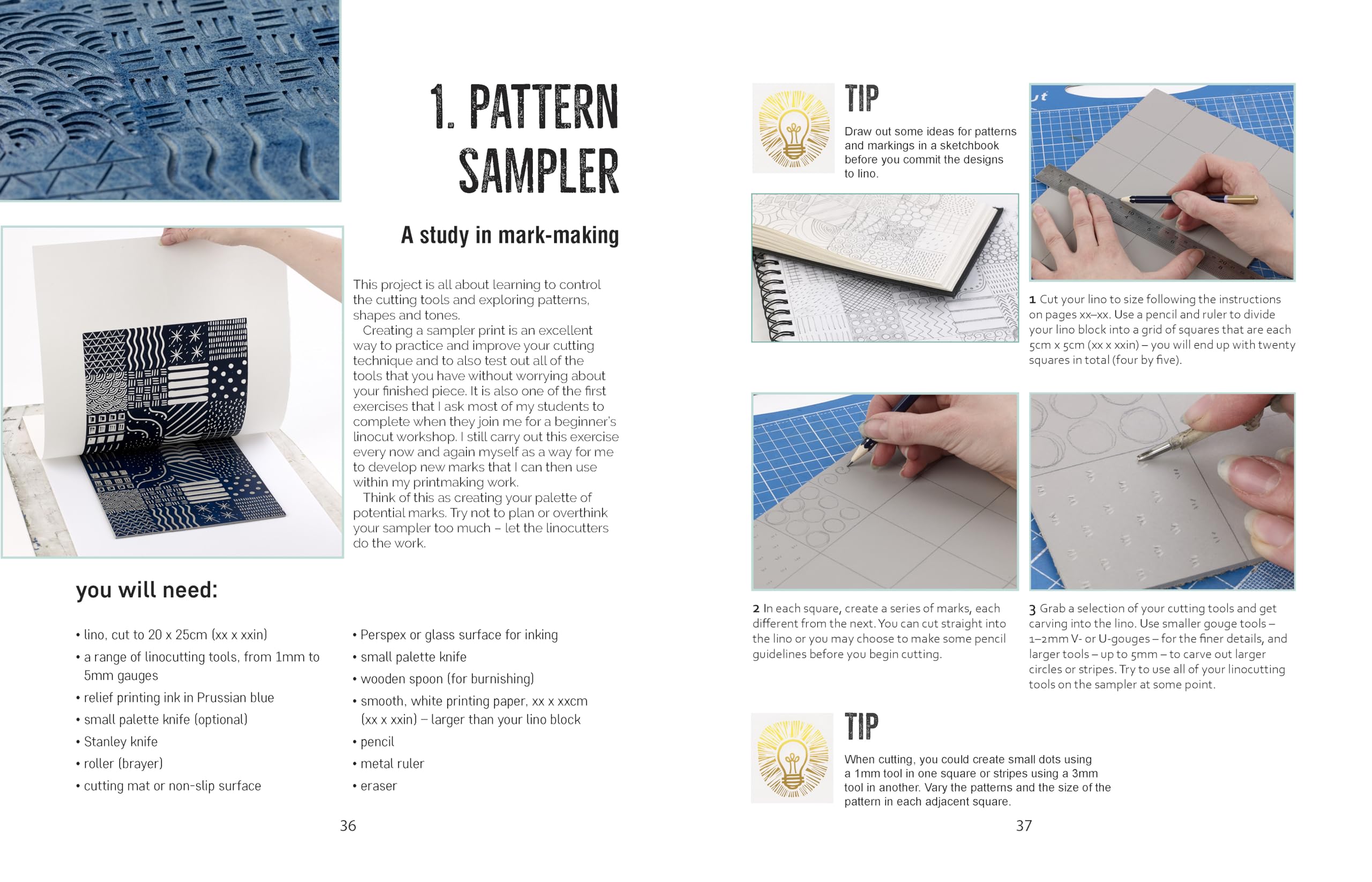 1. PATTERN SAMPLER

A study in mark-making

This project is all about learning to control the cutting tools and exploring patterns, shapes and tones.

Creating a sampler print is an excellent way to practice and improve your cutting technique and to also test out all of the tools that you have without worrying about your finished piece. It is also one of the first exercises that I ask most of my students to complete when they join me for a beginner's linocut workshop. I still carry out this exercise every now and again myself as a way for me to develop new marks that I can then use within my printmaking work.

Think of this as creating your palette of potential marks. Try not to plan or overthink your sampler too much – let the linocutters do the work.

you will need:

• lino, cut to 20 x 25cm (xx x xxin)
• a range of linocutting tools, from 1mm to 5mm gauges
• relief printing ink in Prussian blue
• small palette knife (optional)
• Stanley knife
• roller (brayer)
• cutting mat or non-slip surface

• Perspex or glass surface for inking
• small palette knife
• wooden spoon (for burnishing)
• smooth, white printing paper, xx x xxcm (xx x xxin) – larger than your lino block
• pencil
• metal ruler
• eraser

36

TIP

Draw out some ideas for patterns and markings in a sketchbook before you commit the designs to lino.

1 Cut your lino to size following the instructions on pages xx–xx. Use a pencil and ruler to divide your lino block into a grid of squares that are each 5cm x 5cm (xx x xxin) – you will end up with twenty squares in total (four by five).

2 In each square, create a series of marks, each different from the next. You can cut straight into the lino or you may choose to make some pencil guidelines before you begin cutting.

3 Grab a selection of your cutting tools and get carving into the lino. Use smaller gouge tools – 1–2mm V- or U-gouges – for the finer details, and larger tools – up to 5mm – to carve out larger circles or stripes. Try to use all of your linocutting tools on the sampler at some point.

TIP

When cutting, you could create small dots using a 1mm tool in one square or stripes using a 3mm tool in another. Vary the patterns and the size of the pattern in each adjacent square.

37