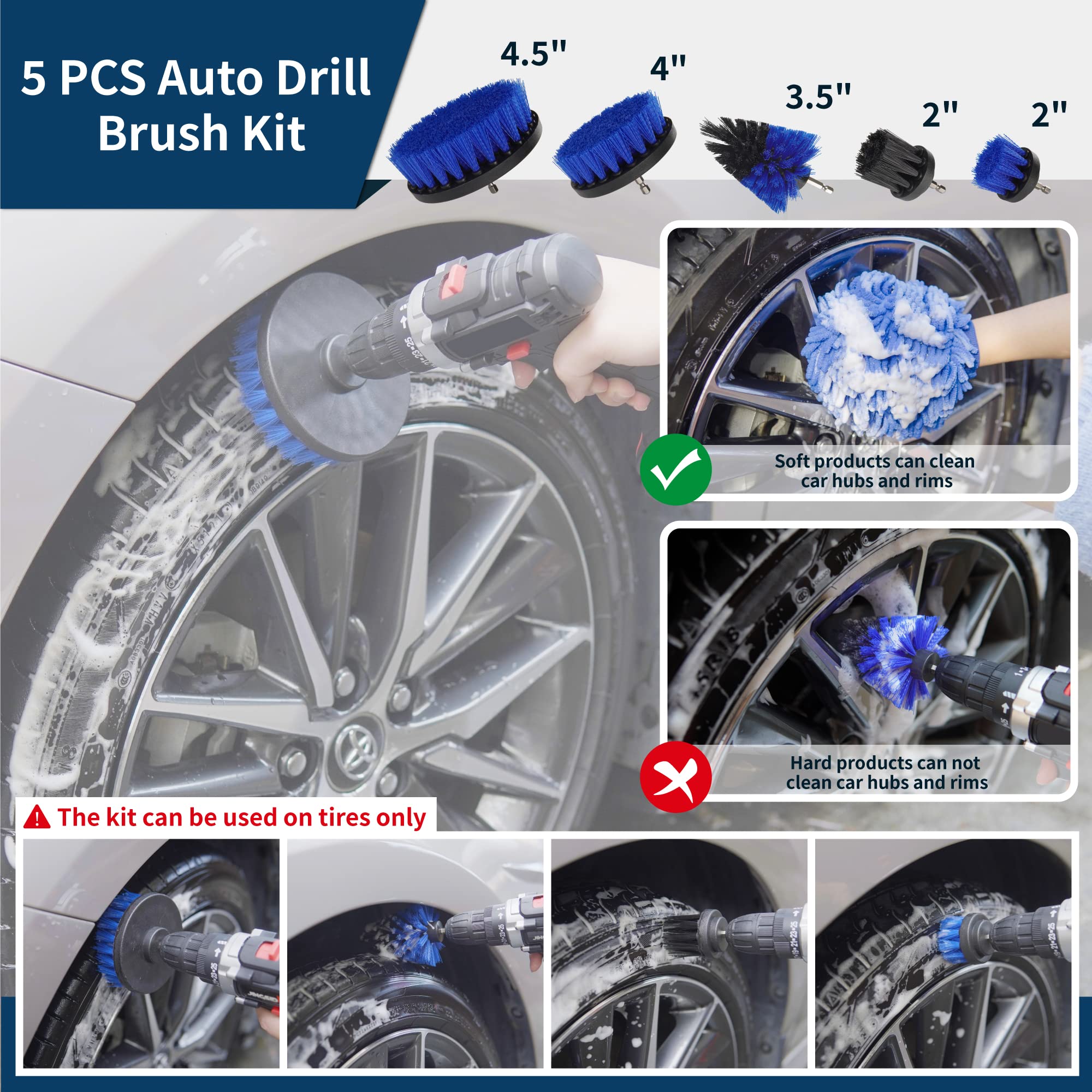 5 PCS Auto Drill Brush Kit

4.5"

4"

3.5"

2"

2"

Soft products can clean car hubs and rims

Hard products can not clean car hubs and rims

The kit can be used on tires only