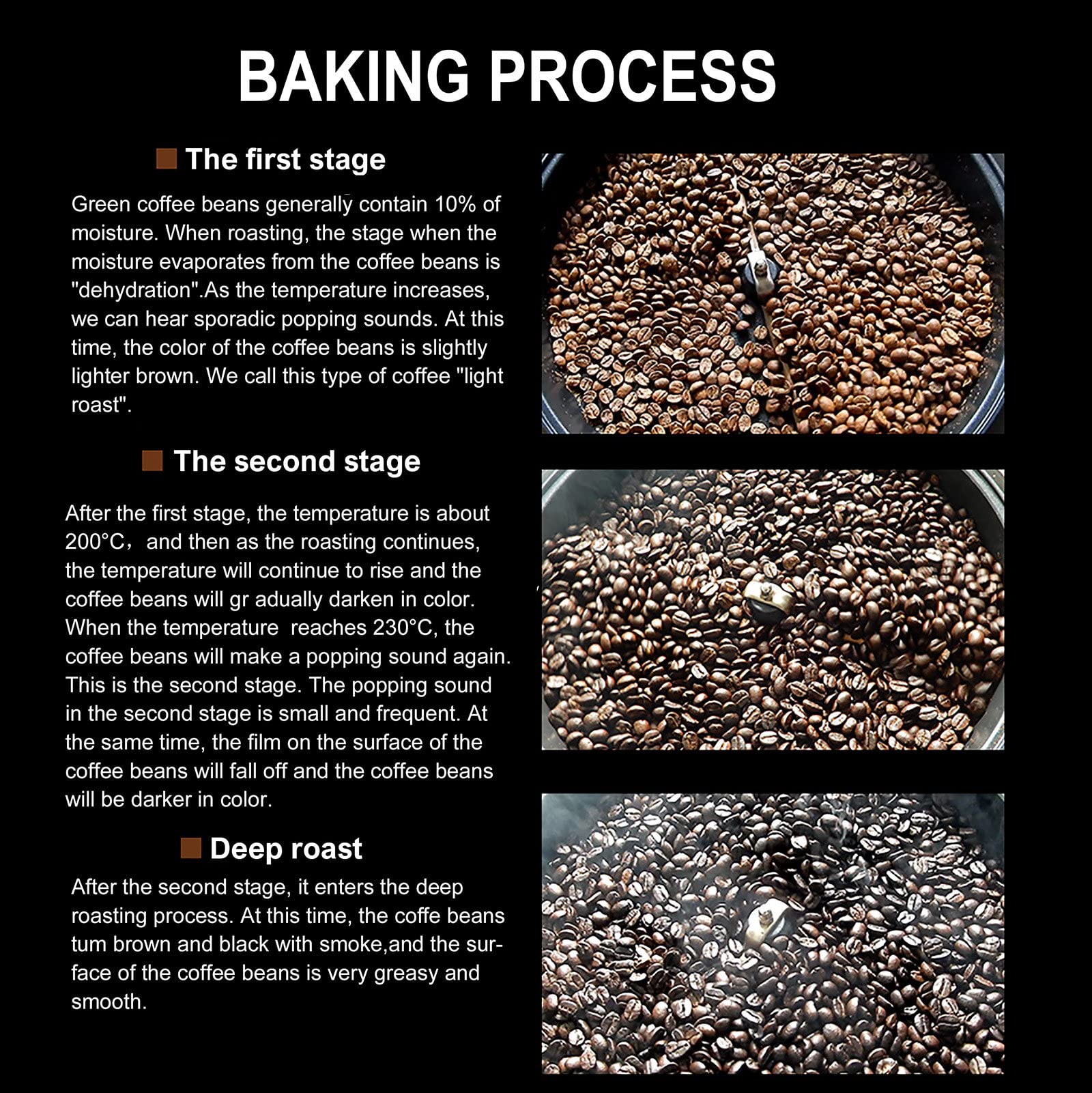 BAKING PROCESS

The first stage

Green coffee beans generally contain 10% of moisture. When roasting, the stage when the moisture evaporates from the coffee beans is "dehydration".As the temperature increases, we can hear sporadic popping sounds. At this time, the color of the coffee beans is slightly lighter brown. We call this type of coffee "light roast".

The second stage

After the first stage, the temperature is about 200°C, and then as the roasting continues, the temperature will continue to rise and the coffee beans will gr adually darken in color. When the temperature reaches 230°C, the coffee beans will make a popping sound again. This is the second stage. The popping sound in the second stage is small and frequent. At the same time, the film on the surface of the coffee beans will fall off and the coffee beans will be darker in color.

Deep roast

After the second stage, it enters the deep roasting process. At this time, the coffe beans tum brown and black with smoke,and the surface of the coffee beans is very greasy and smooth.