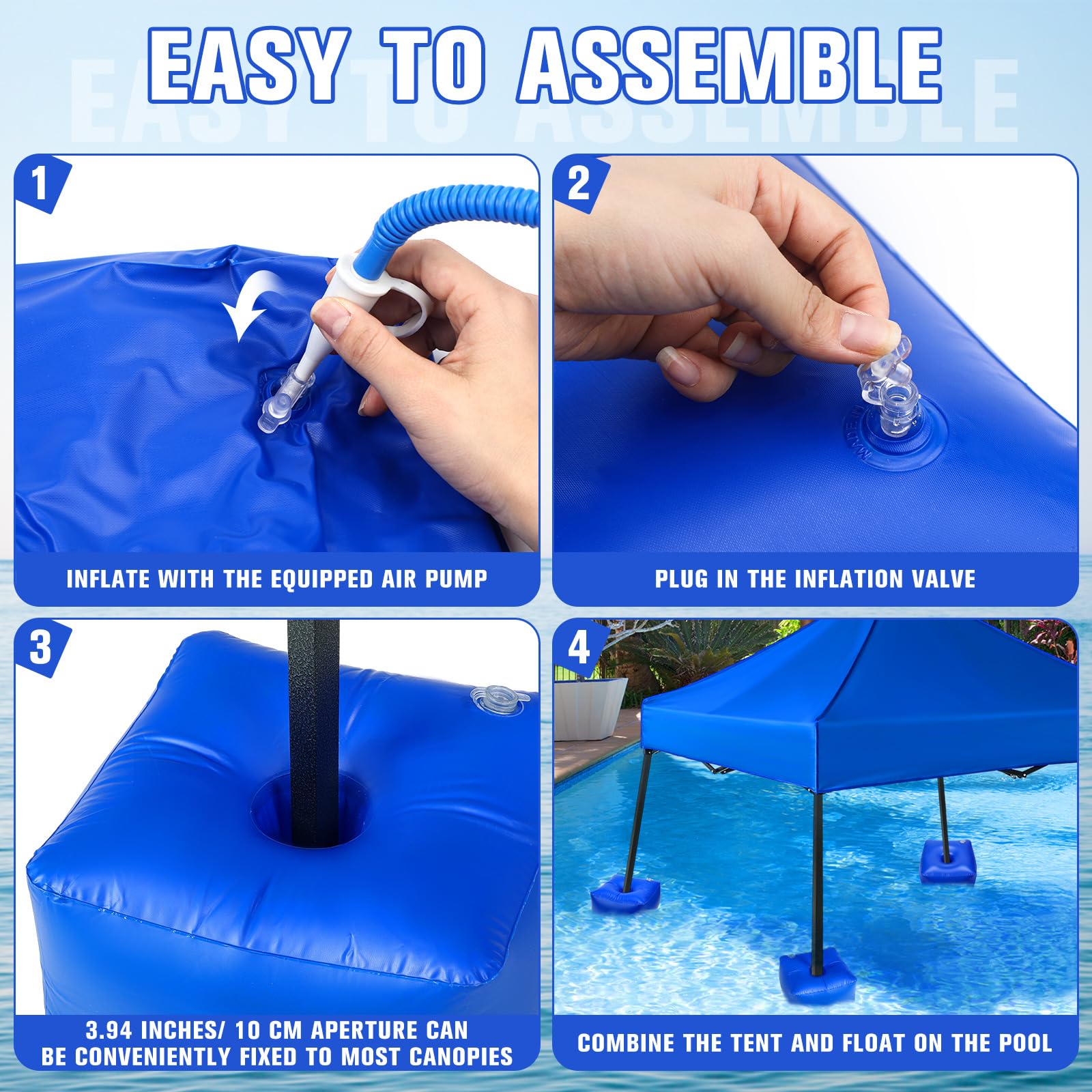 EASY TO ASSEMBLE

1

INFLATE WITH THE EQUIPPED AIR PUMP

2

PLUG IN THE INFLATION VALVE

3

3.94 INCHES/ 10 CM APERTURE CAN BE CONVENIENTLY FIXED TO MOST CANOPIES

4

COMBINE THE TENT AND FLOAT ON THE POOL