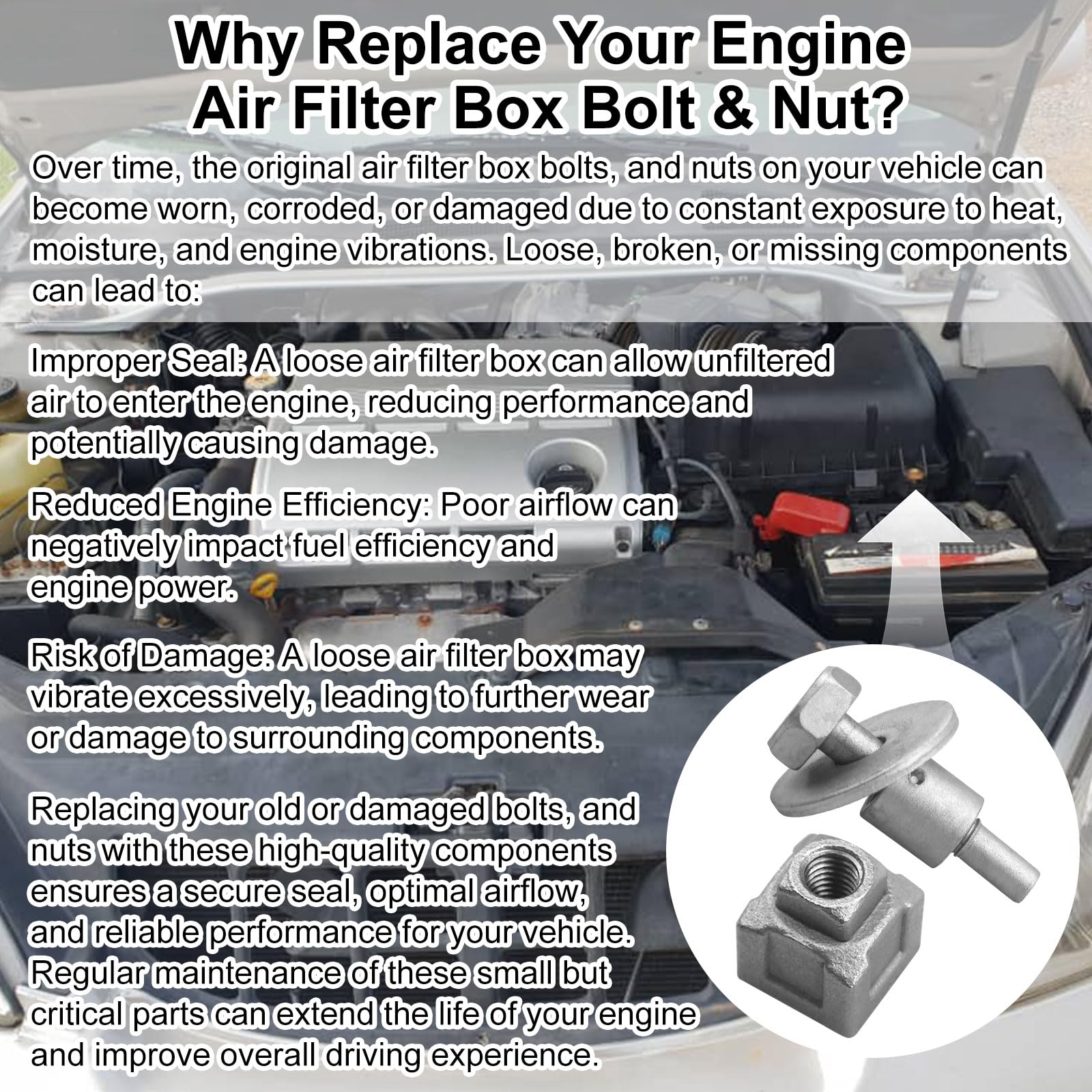 Why Replace Your Engine Air Filter Box Bolt & Nut?

Over time, the original air filter box bolts, and nuts on your vehicle can become worn, corroded, or damaged due to constant exposure to heat, moisture, and engine vibrations. Loose, broken, or missing components can lead to:

Improper Seal: A loose air filter box can allow unfiltered air to enter the engine, reducing performance and potentially causing damage.

Reduced Engine Efficiency: Poor airflow can negatively impact fuel efficiency and engine power.

Risk of Damage: A loose air filter box may vibrate excessively, leading to further wear or damage to surrounding components.

Replacing your old or damaged bolts, and nuts with these high-quality components ensures a secure seal, optimal airflow, and reliable performance for your vehicle. Regular maintenance of these small but critical parts can extend the life of your engine and improve overall driving experience.